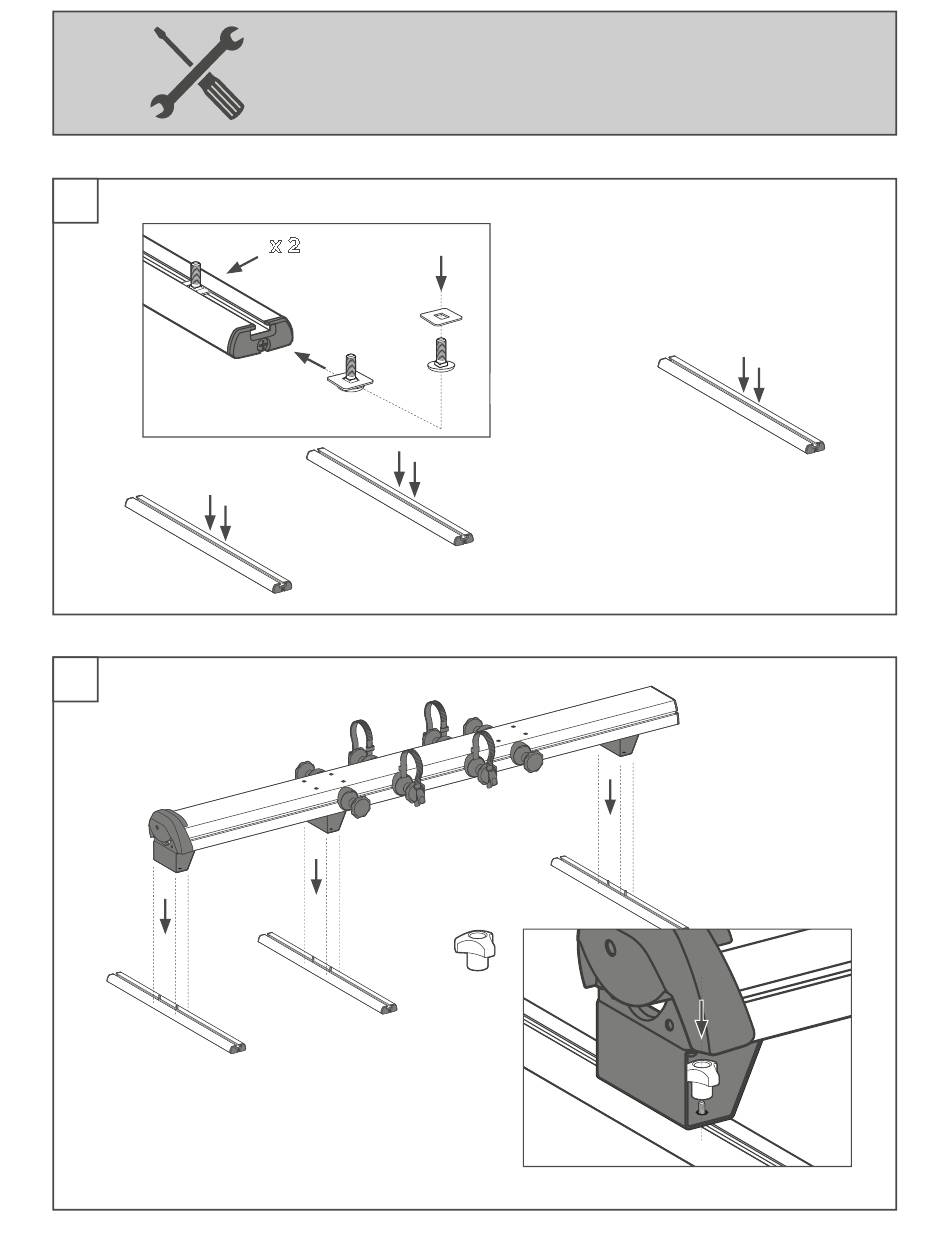 x 2