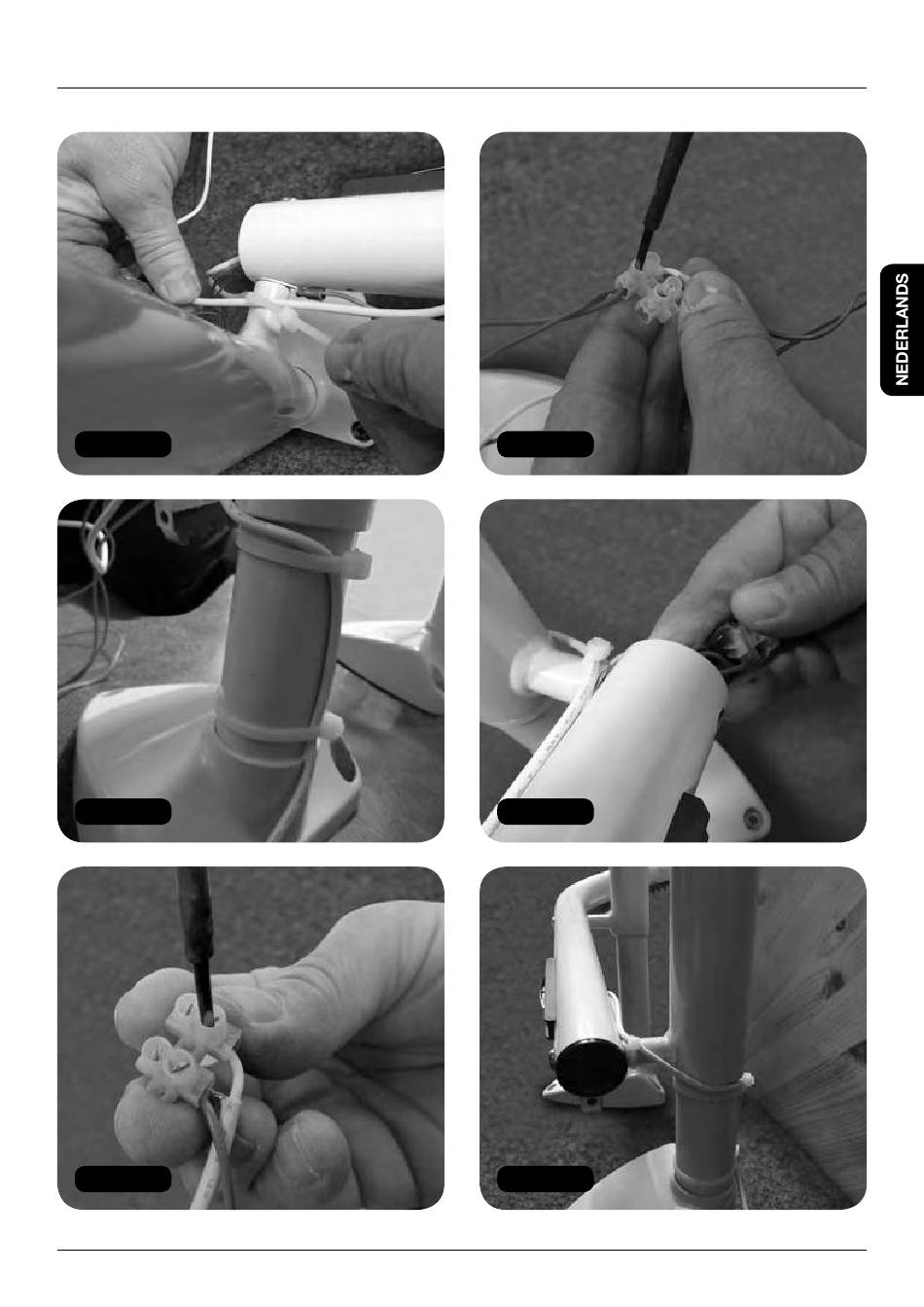 NEDERLANDS