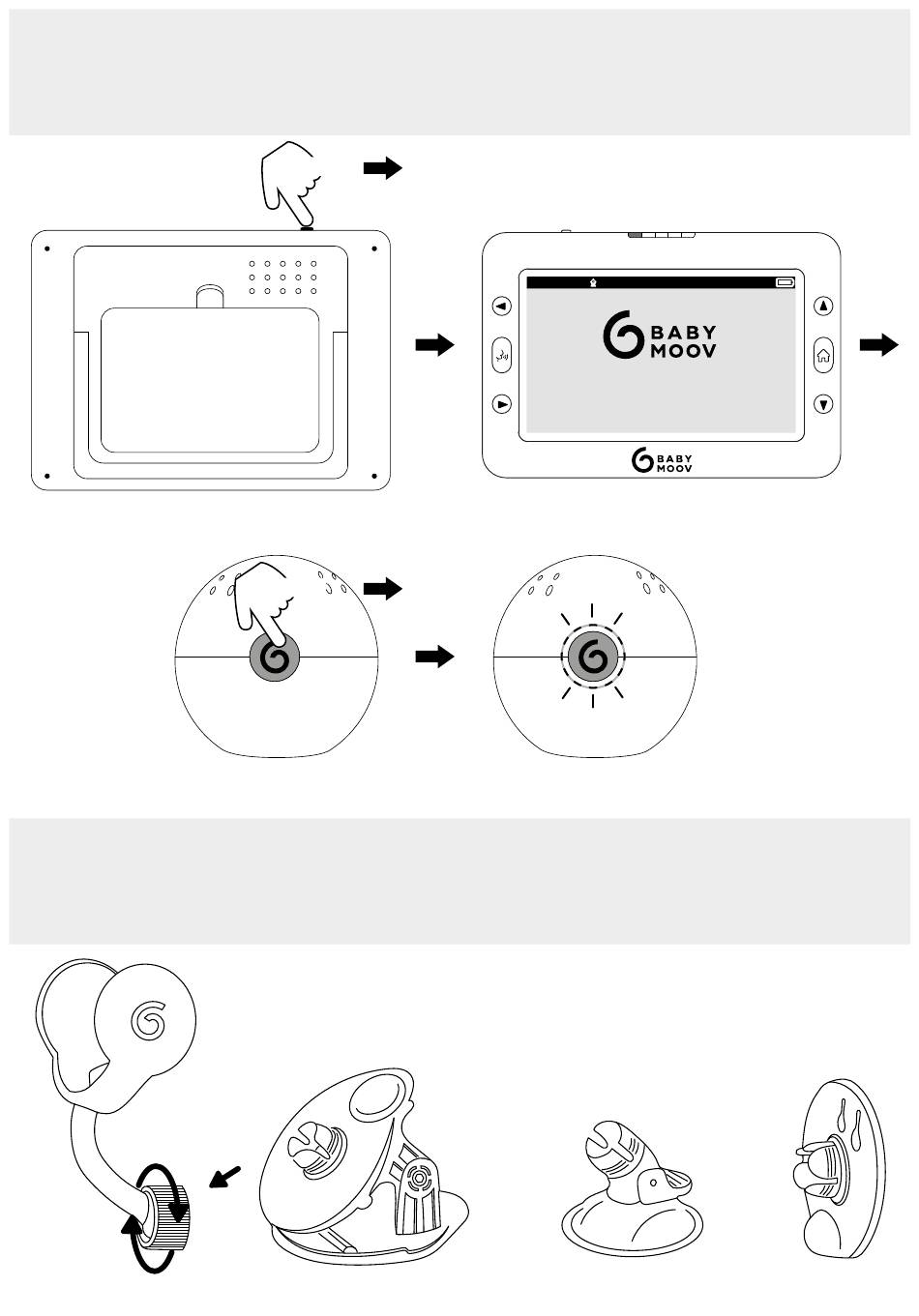 BABY MOOV

BABY MOOV