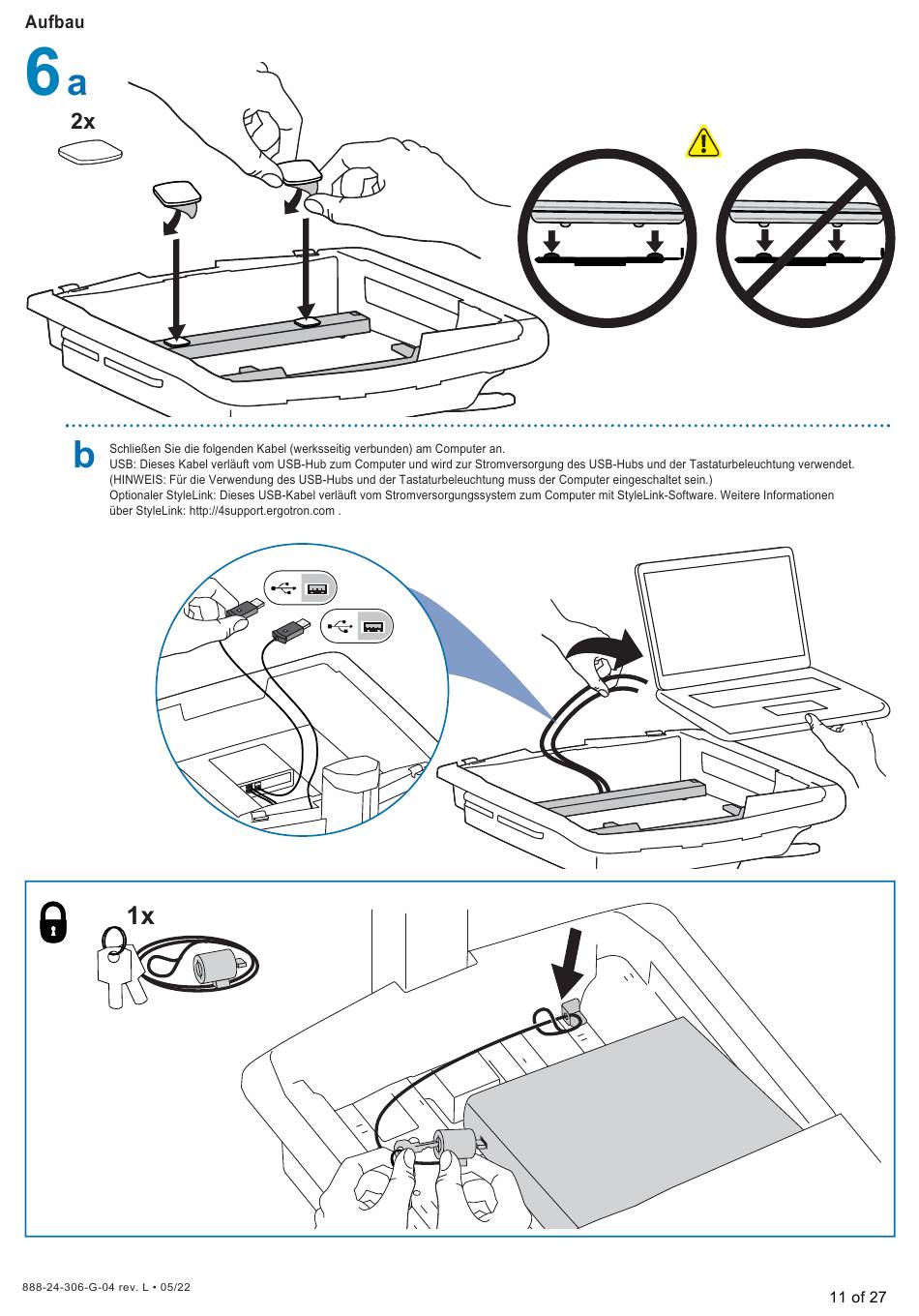 Aufbau

6 a

2x

b Schließen Sie die folgenden Kabel (werksseitig verbunden) am Computer an.
USB: Dieses Kabel verläuft vom USB-Hub zum Computer und wird zur Stromversorgung des USB-Hubs und der Tastaturbeleuchtung verwendet. (HINWEIS: Für die Verwendung des USB-Hubs und der Tastaturbeleuchtung muss der Computer eingeschaltet sein.)
Optionaler StyleLink: Dieses USB-Kabel verläuft vom Stromversorgungssystem zum Computer mit StyleLink-Software. Weitere Informationen über StyleLink: http://4support.ergotron.com .

1x

888-24-306-G-04 rev. L • 05/22

11 of 27