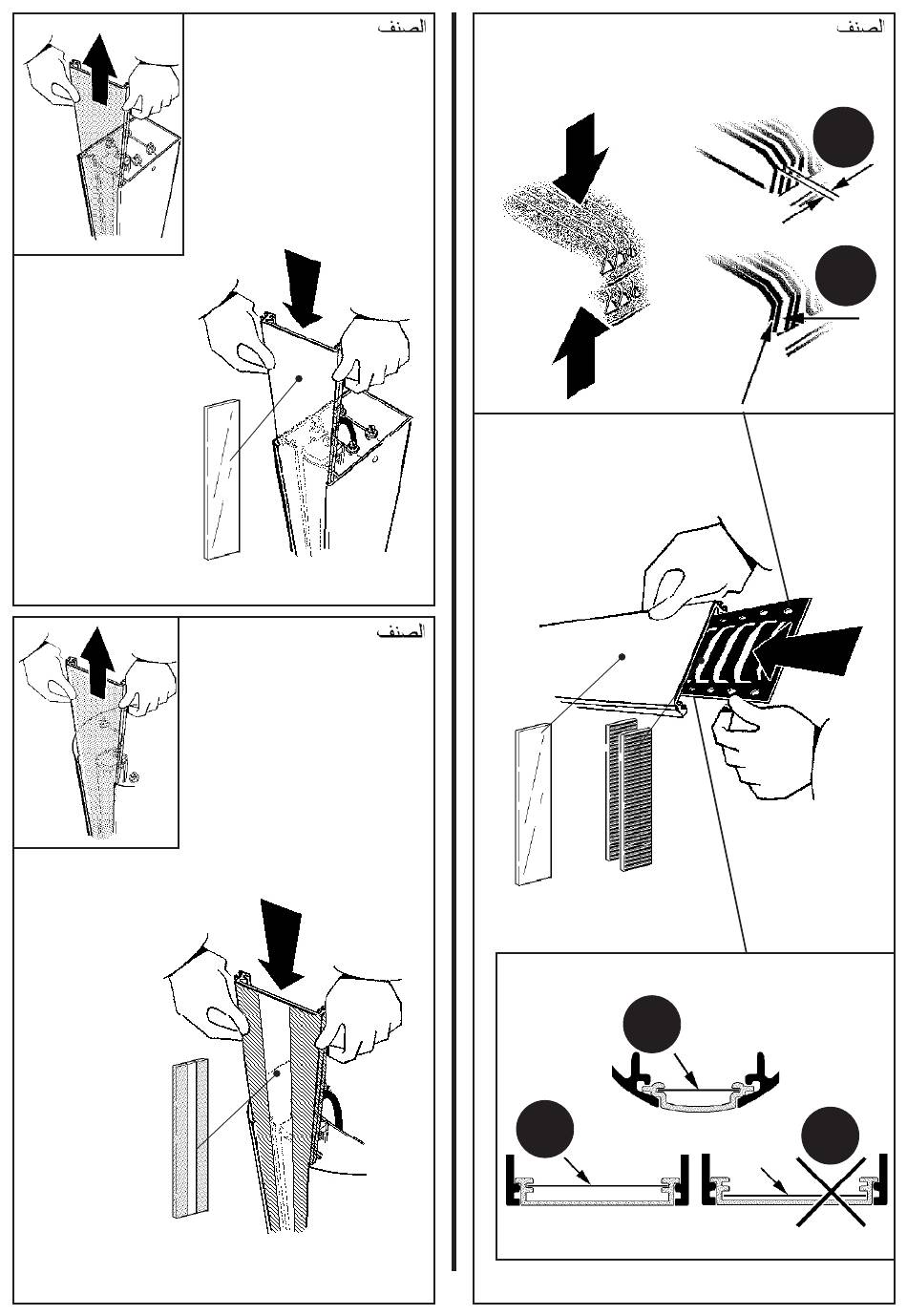 الصنف

الصنف

الصنف