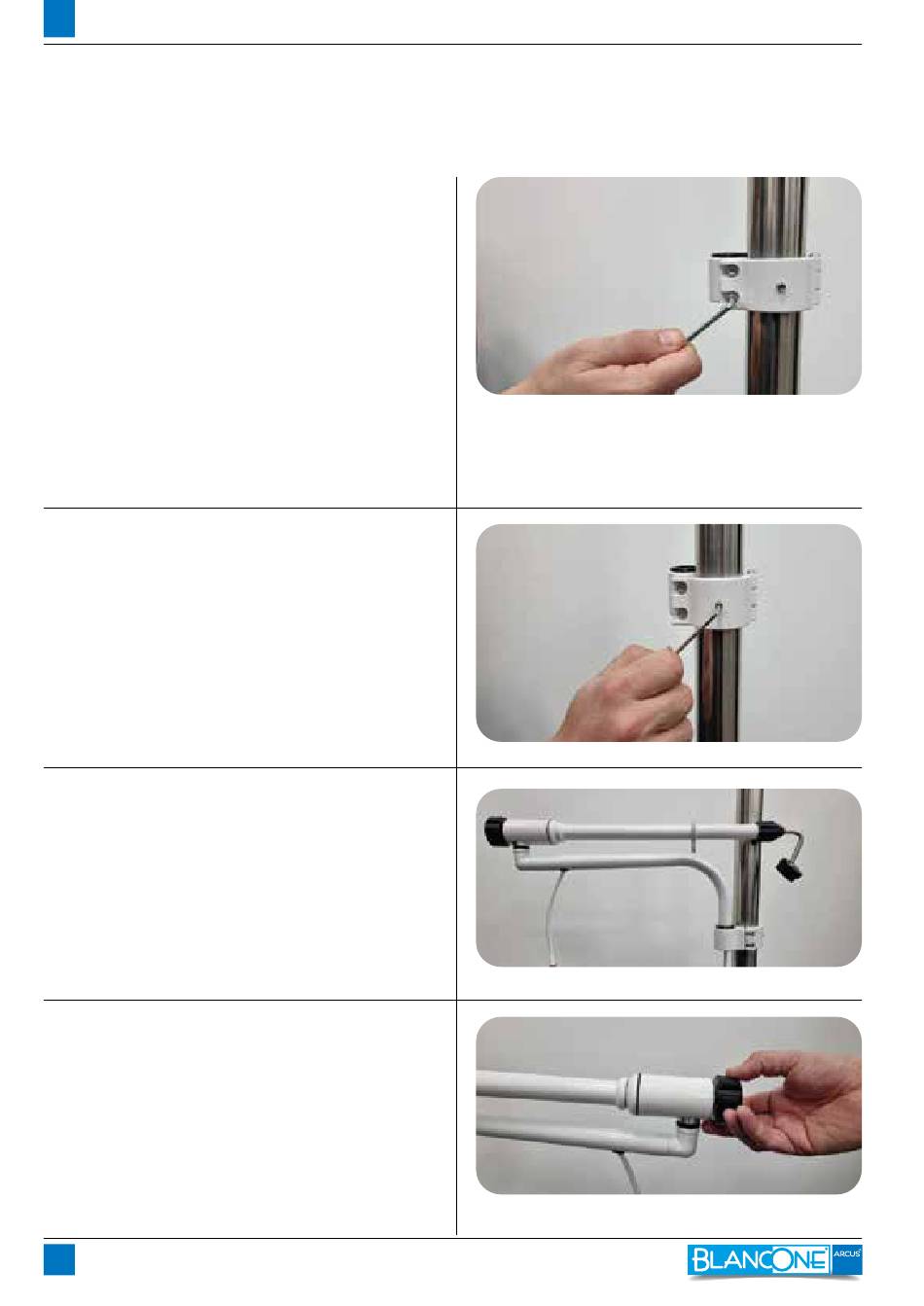 BLANCONE ARCUS