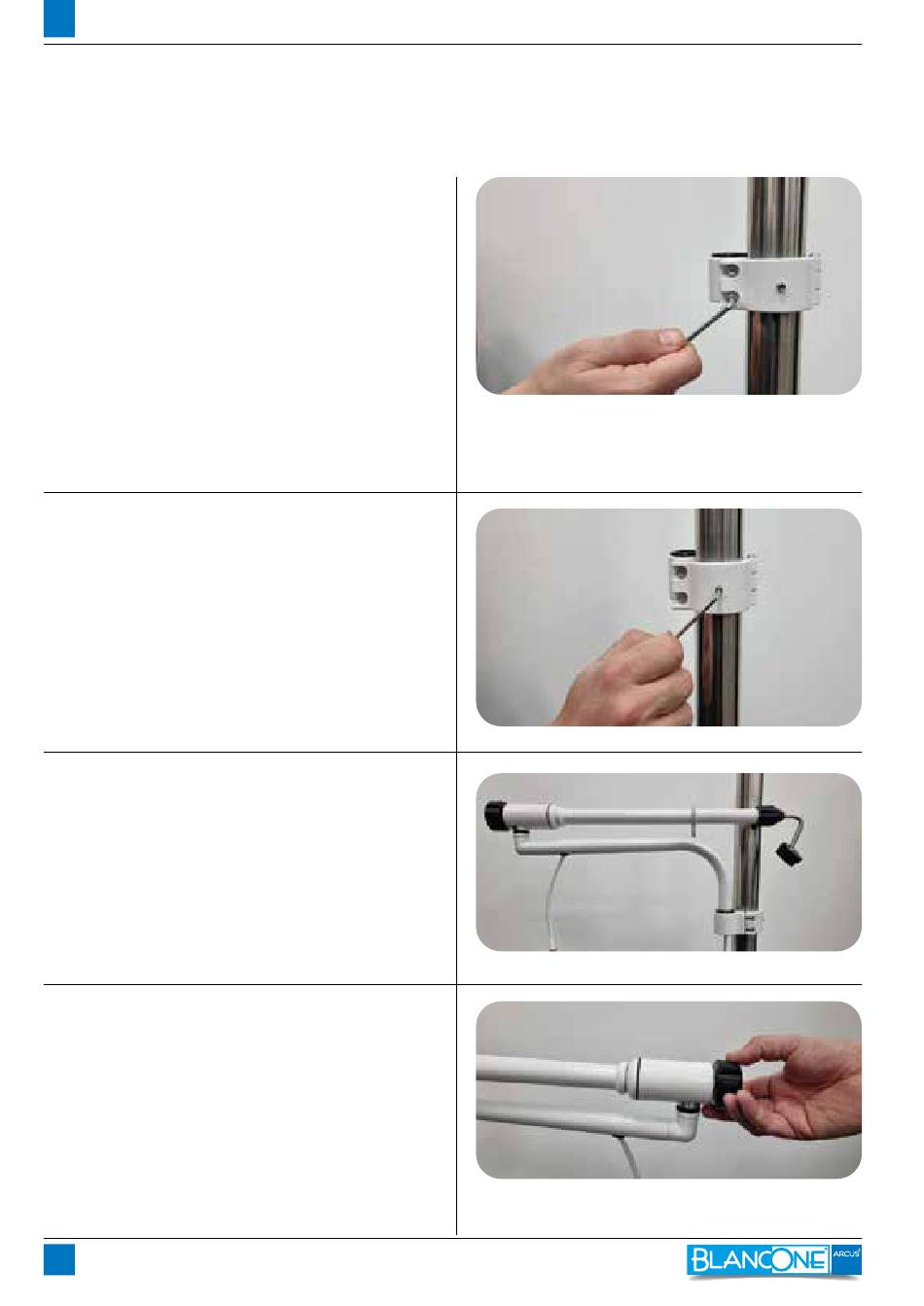 BLANCONE ARCUS