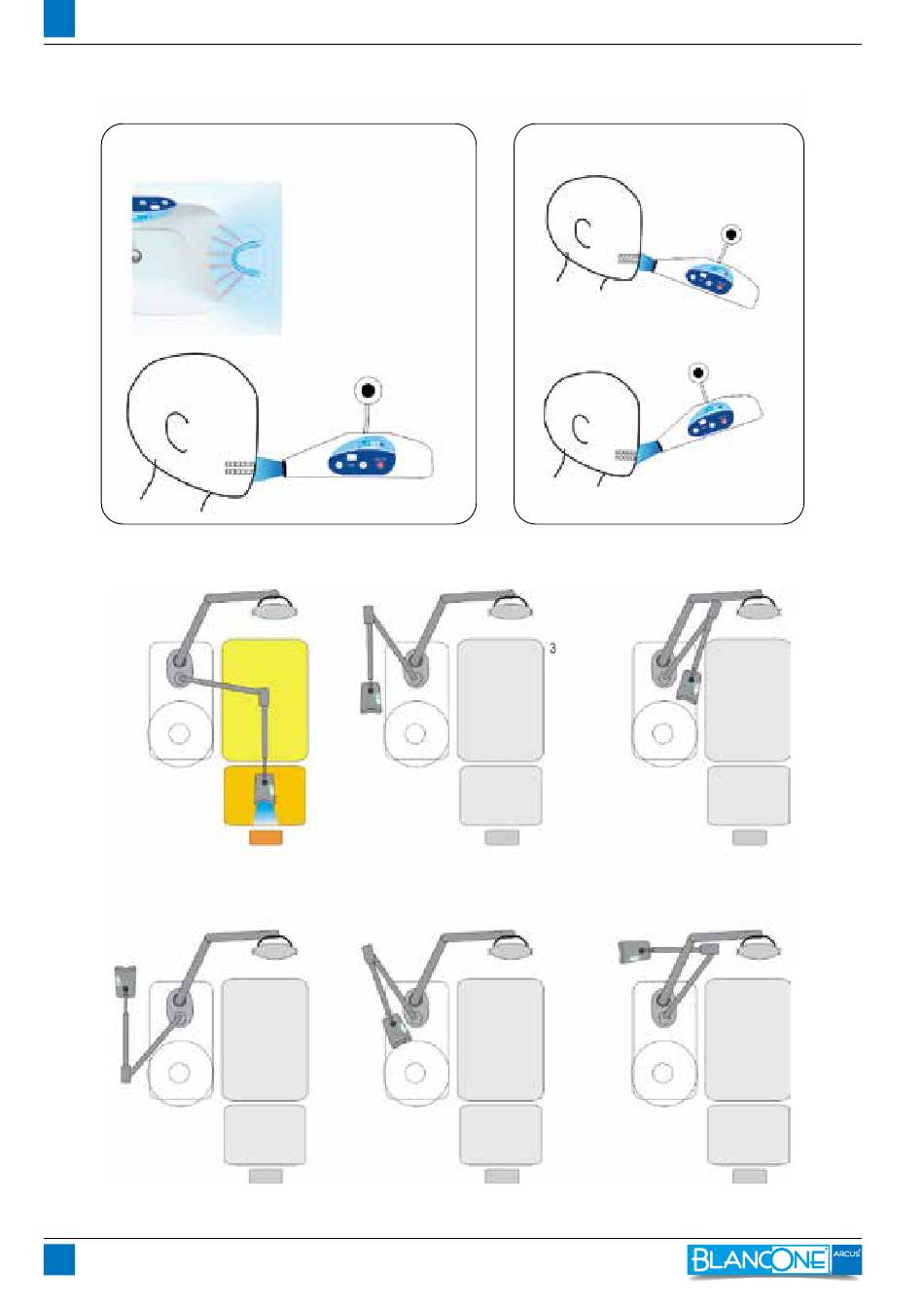 3

BLANCONE ARCUS