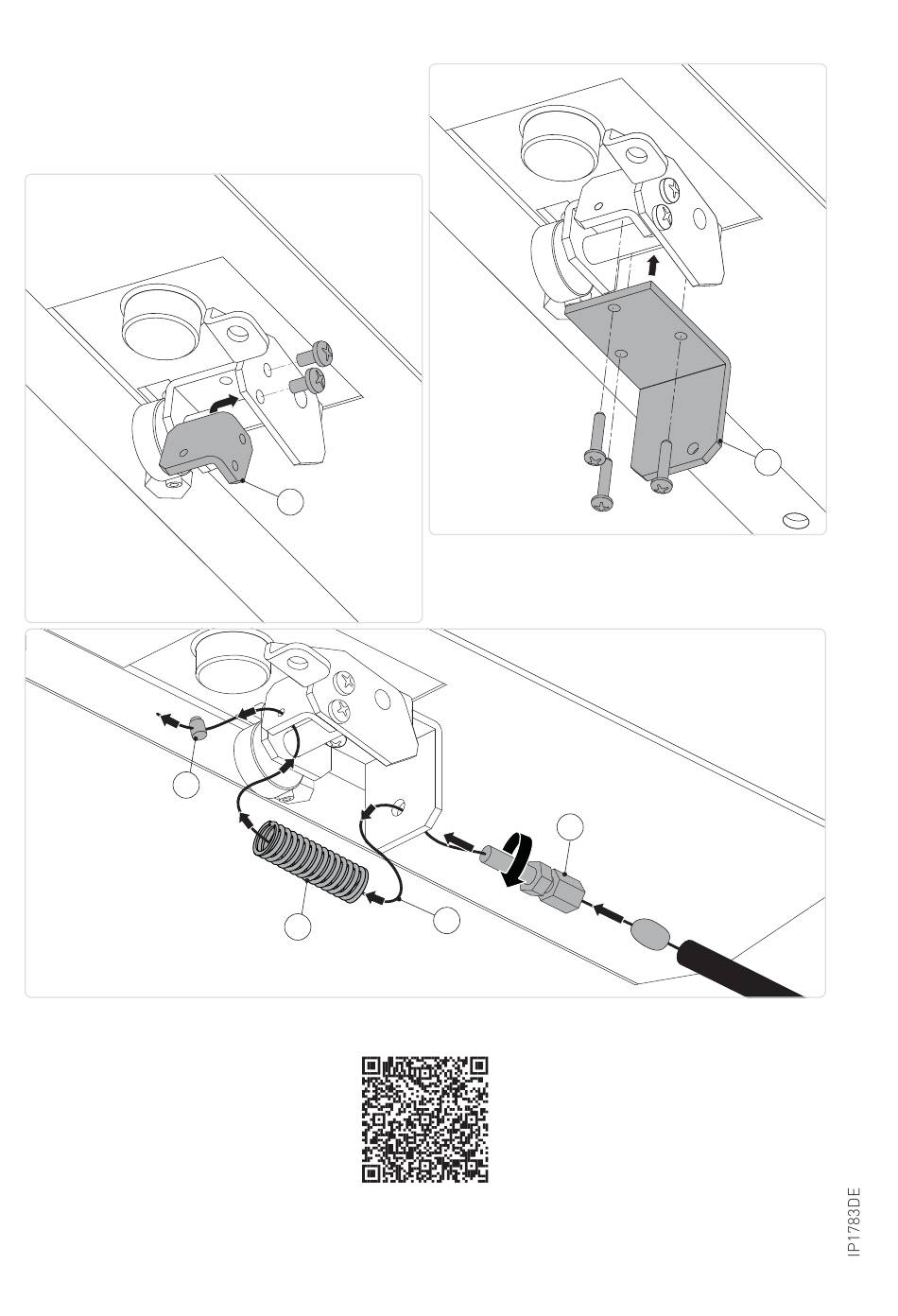 IP1783DE