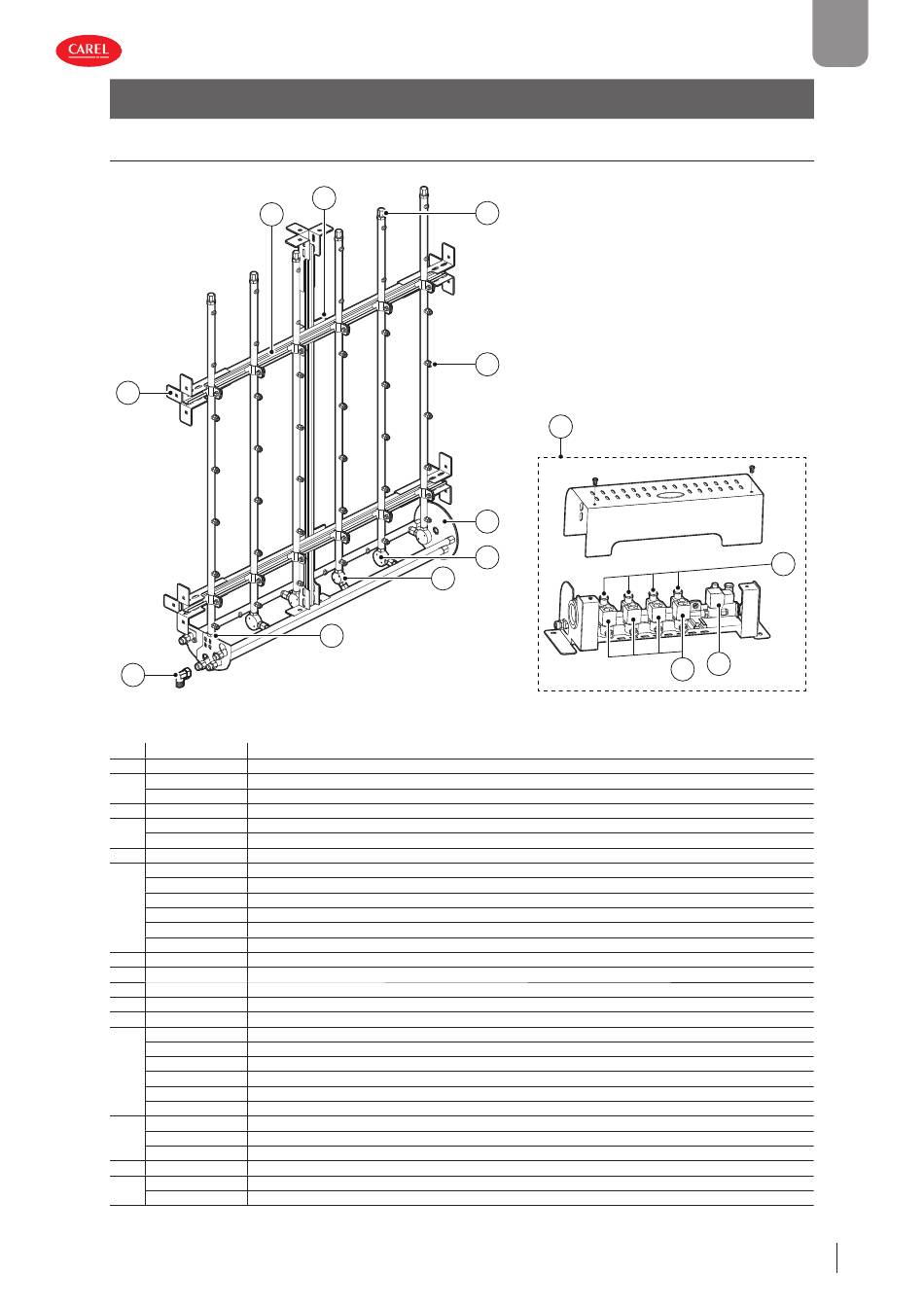 CAREL