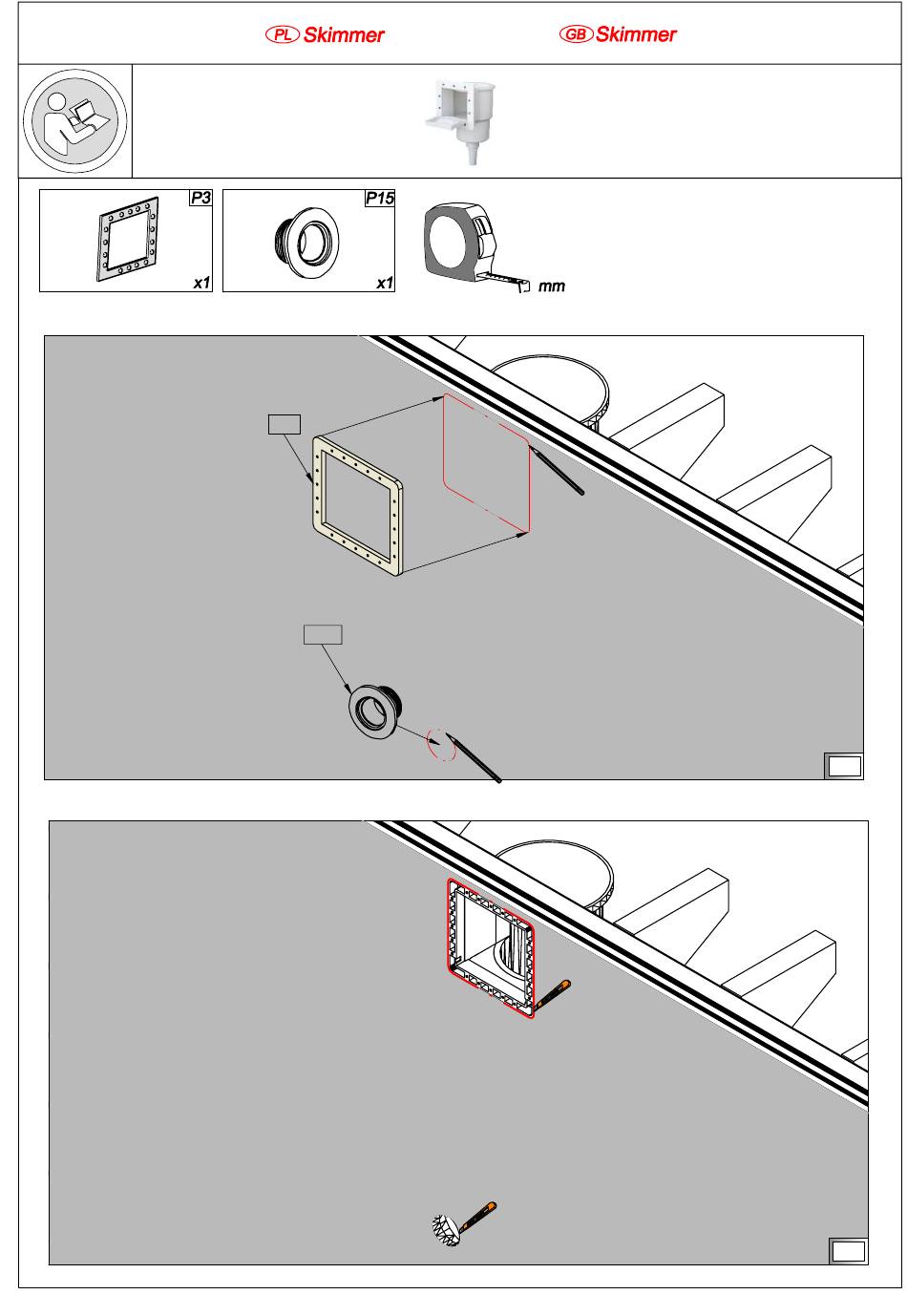 PL Skimmer GB Skimmer

P3

x1

P15

x1

mm