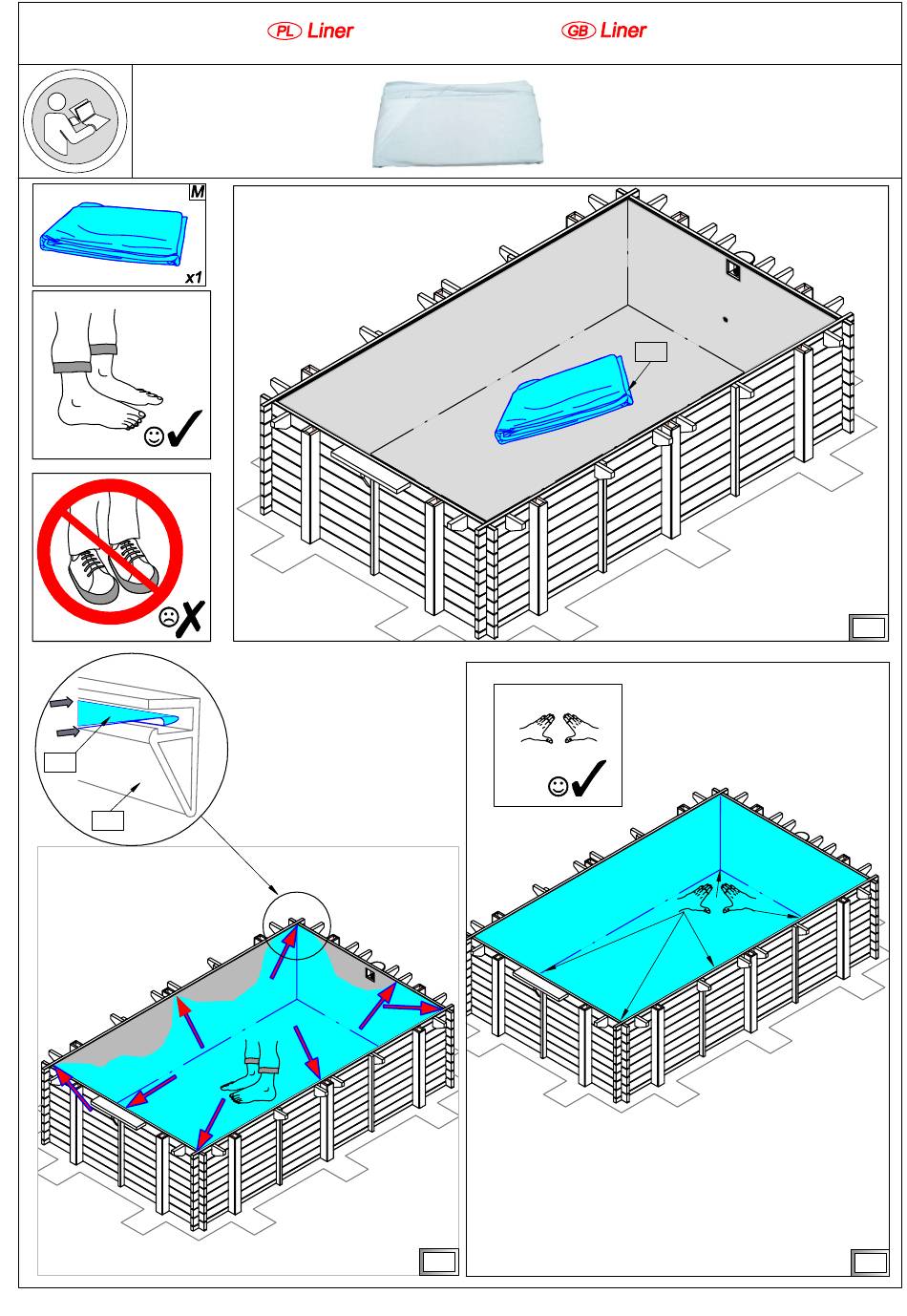 PL Liner GB Liner

M

x1