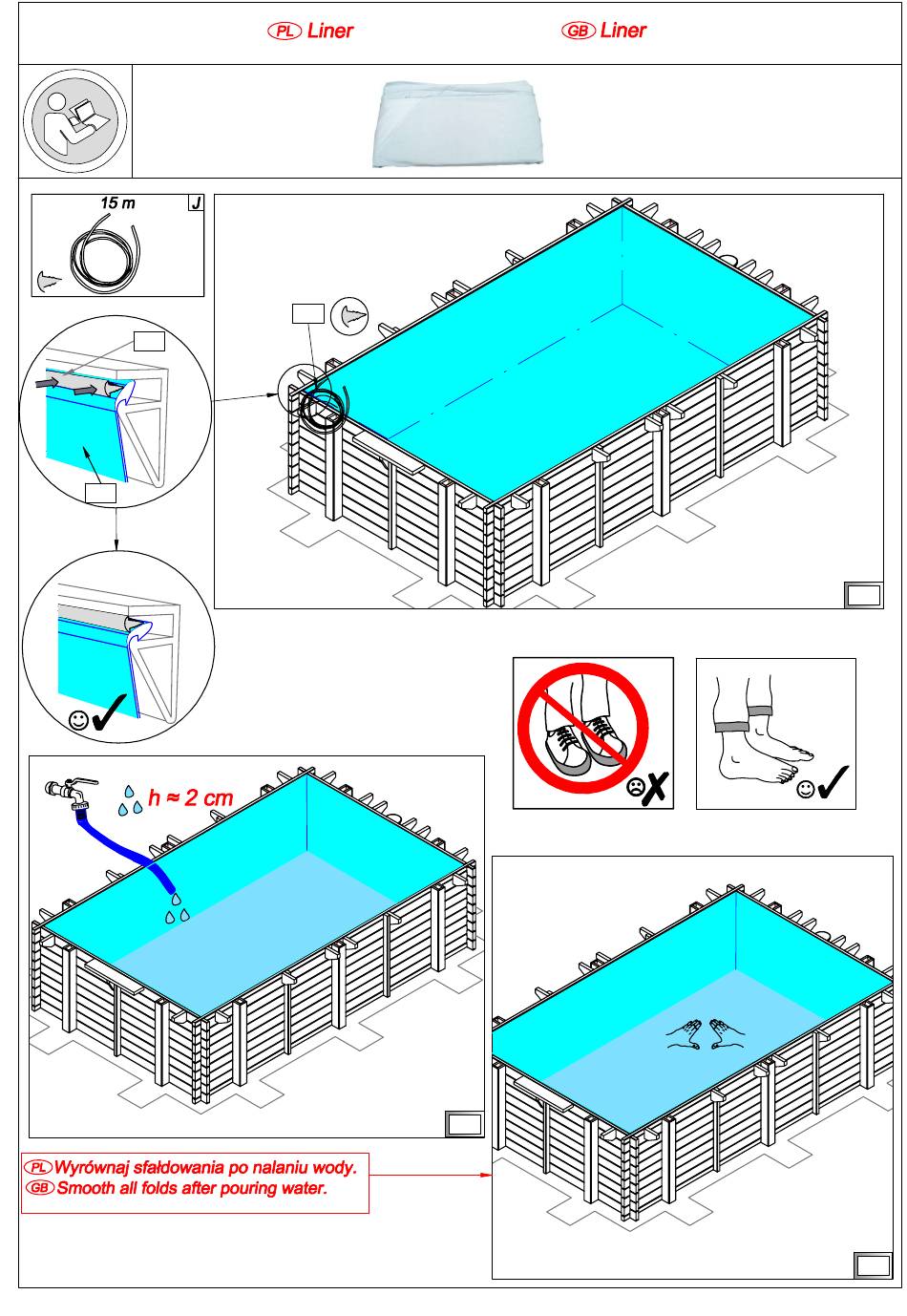 PL Liner
GB Liner

15 m
J

h ≈ 2 cm

PL Wyrównaj sfałdowania po nalaniu wody.
GB Smooth all folds after pouring water.