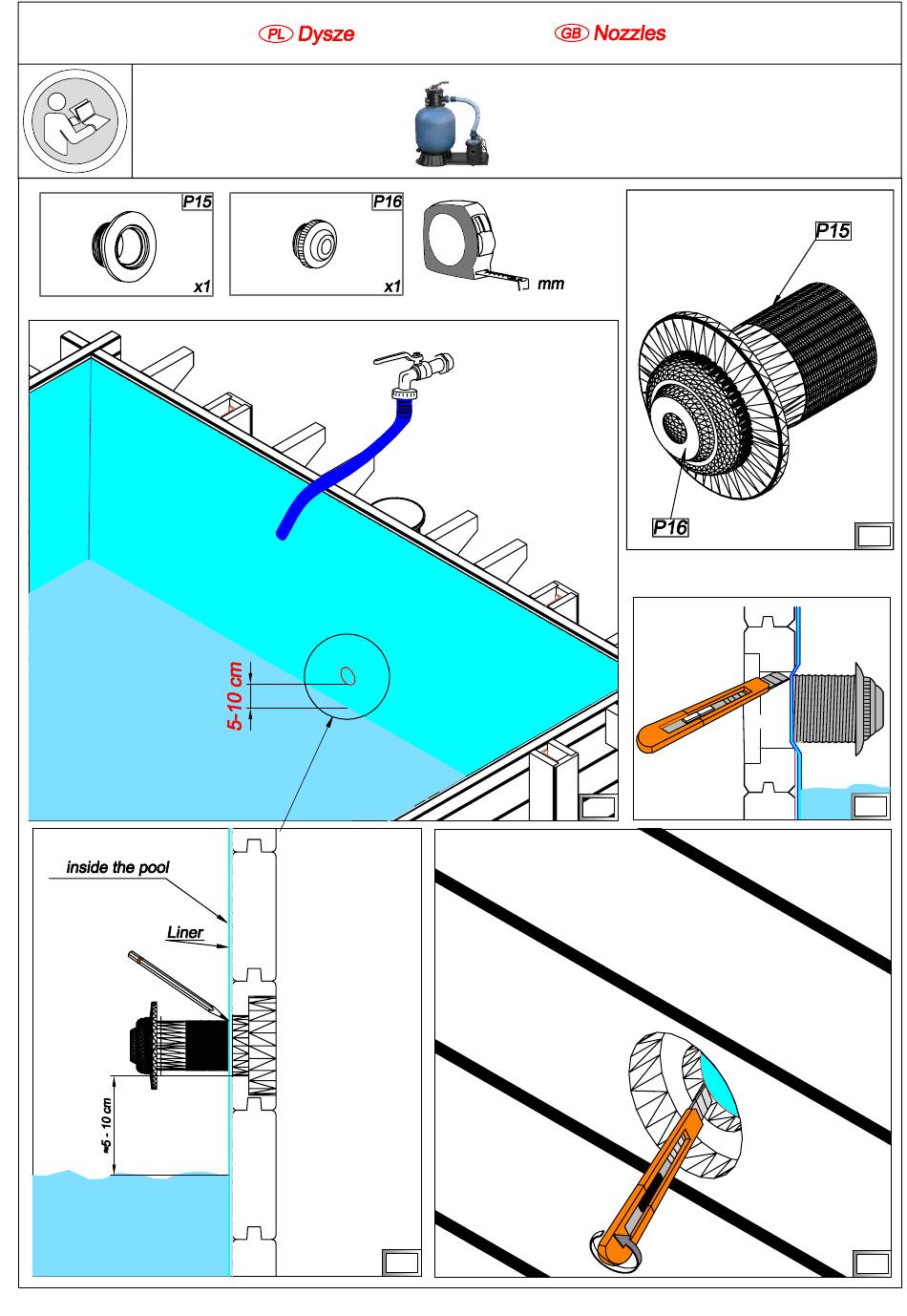 PL Dysze GB Nozzles

P15
x1

P16
x1

mm

P15

P16

5-10 cm

inside the pool

Liner

≈5 - 10 cm