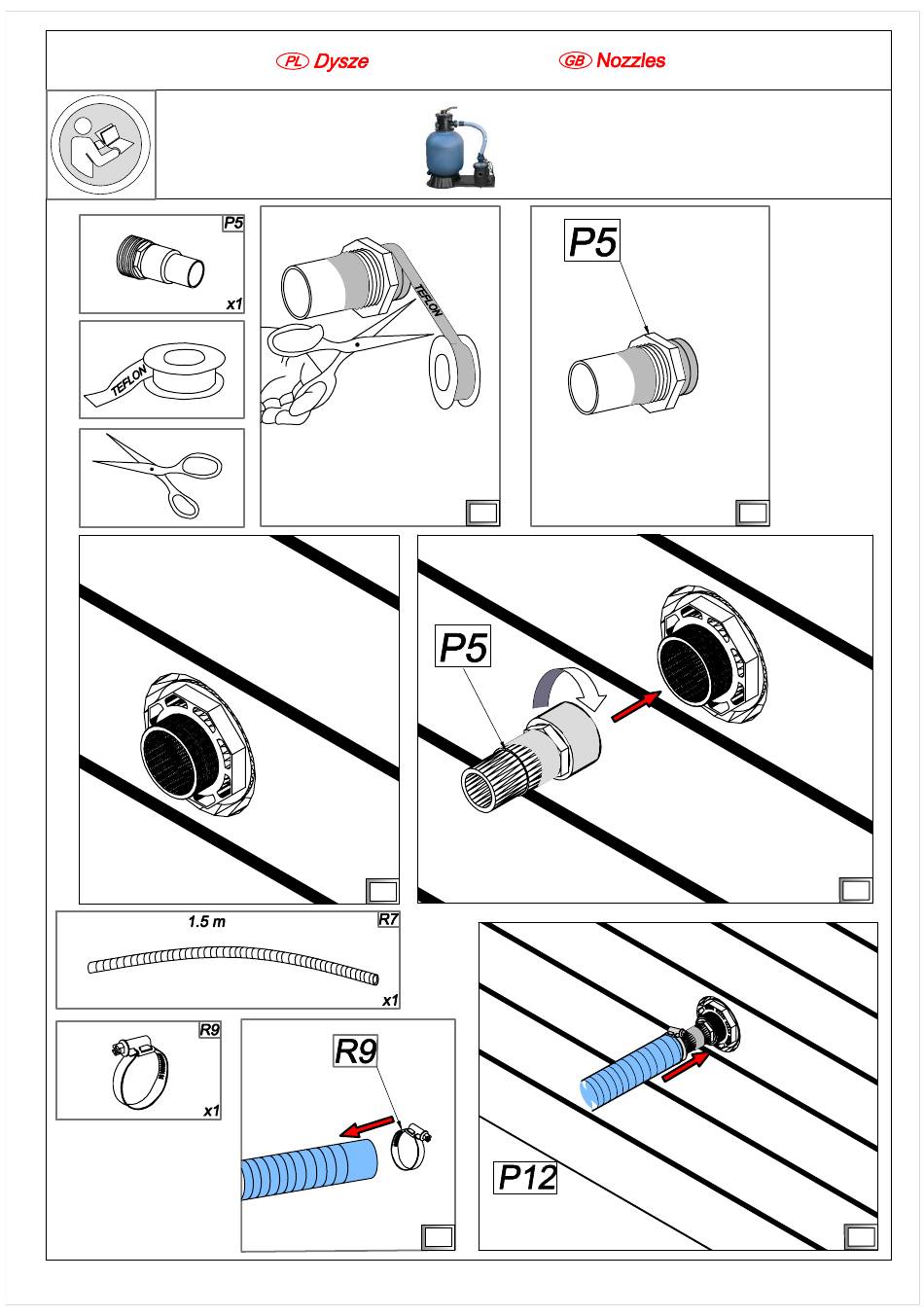 PL Dysze

GB Nozzles

P5

x1

TEFLON

TEFLON

P5

P5

1.5 m

R7

x1

R9

x1

R9

P12