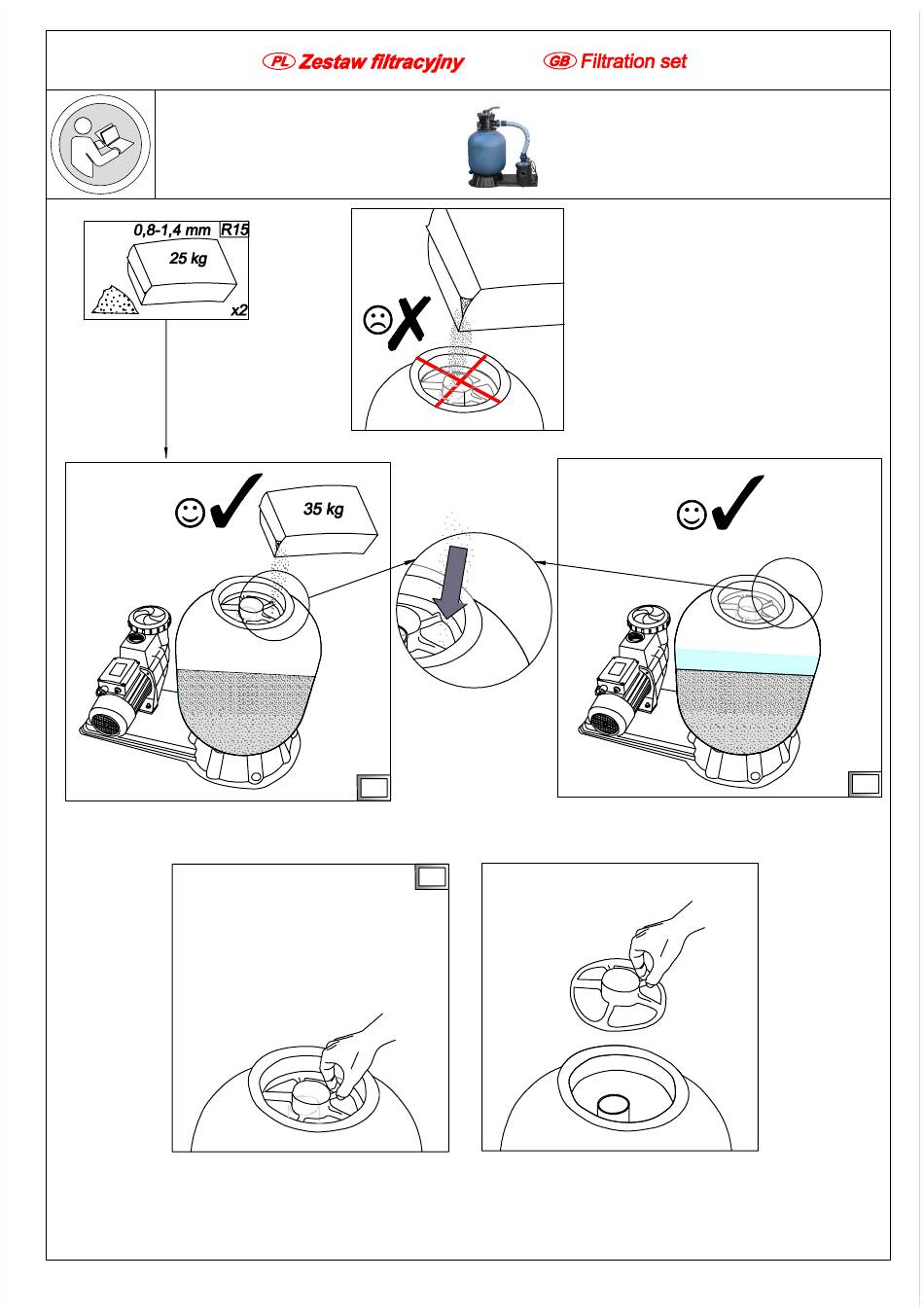 PL Zestaw filtracyjny GB Filtration set

0,8-1,4 mm R15
25 kg
x2

35 kg