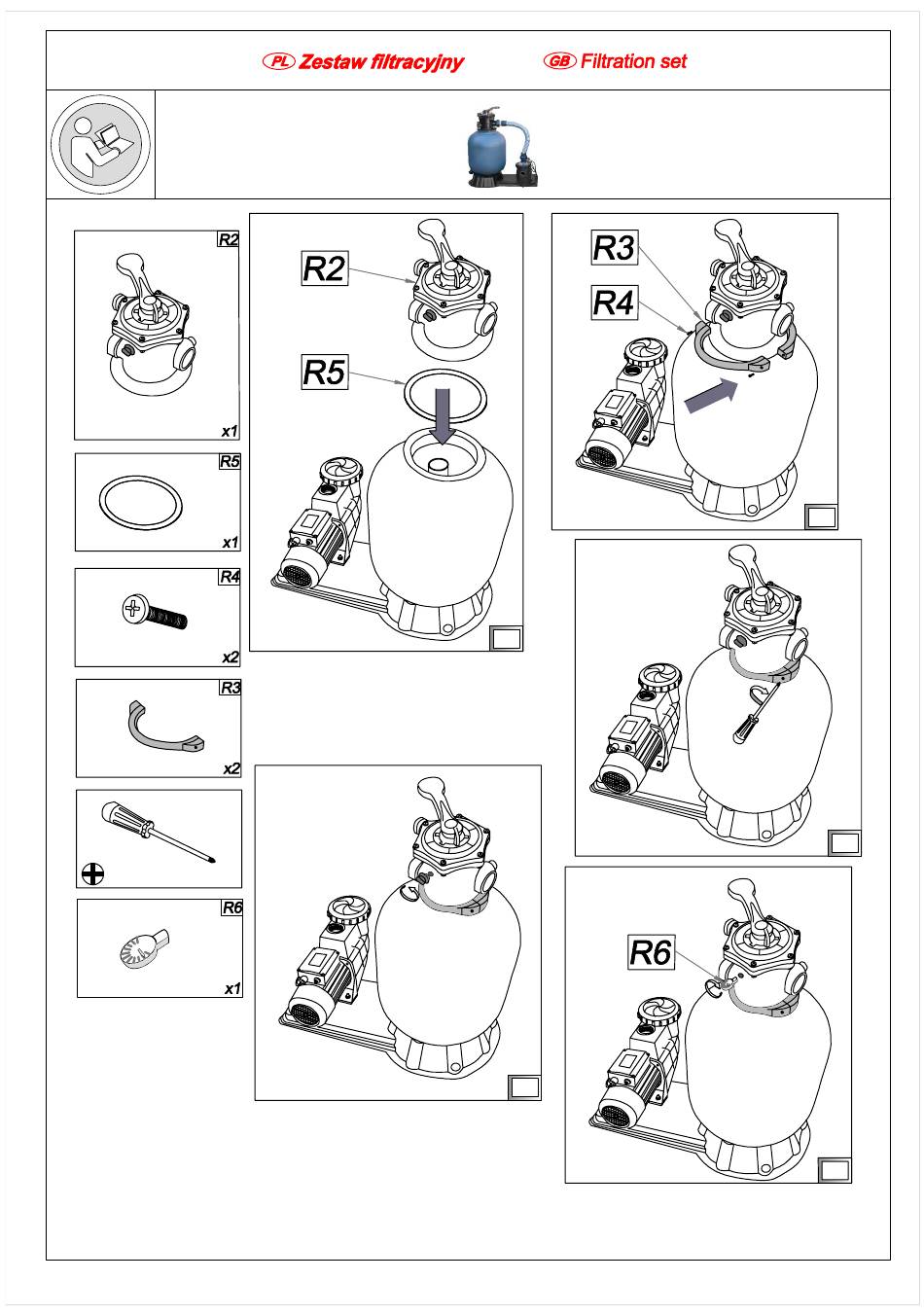 PL Zestaw filtracyjny GB Filtration set

R2
x1

R5
x1

R4
x2

R3
x2

R6
x1

R2

R5

R3

R4

R6