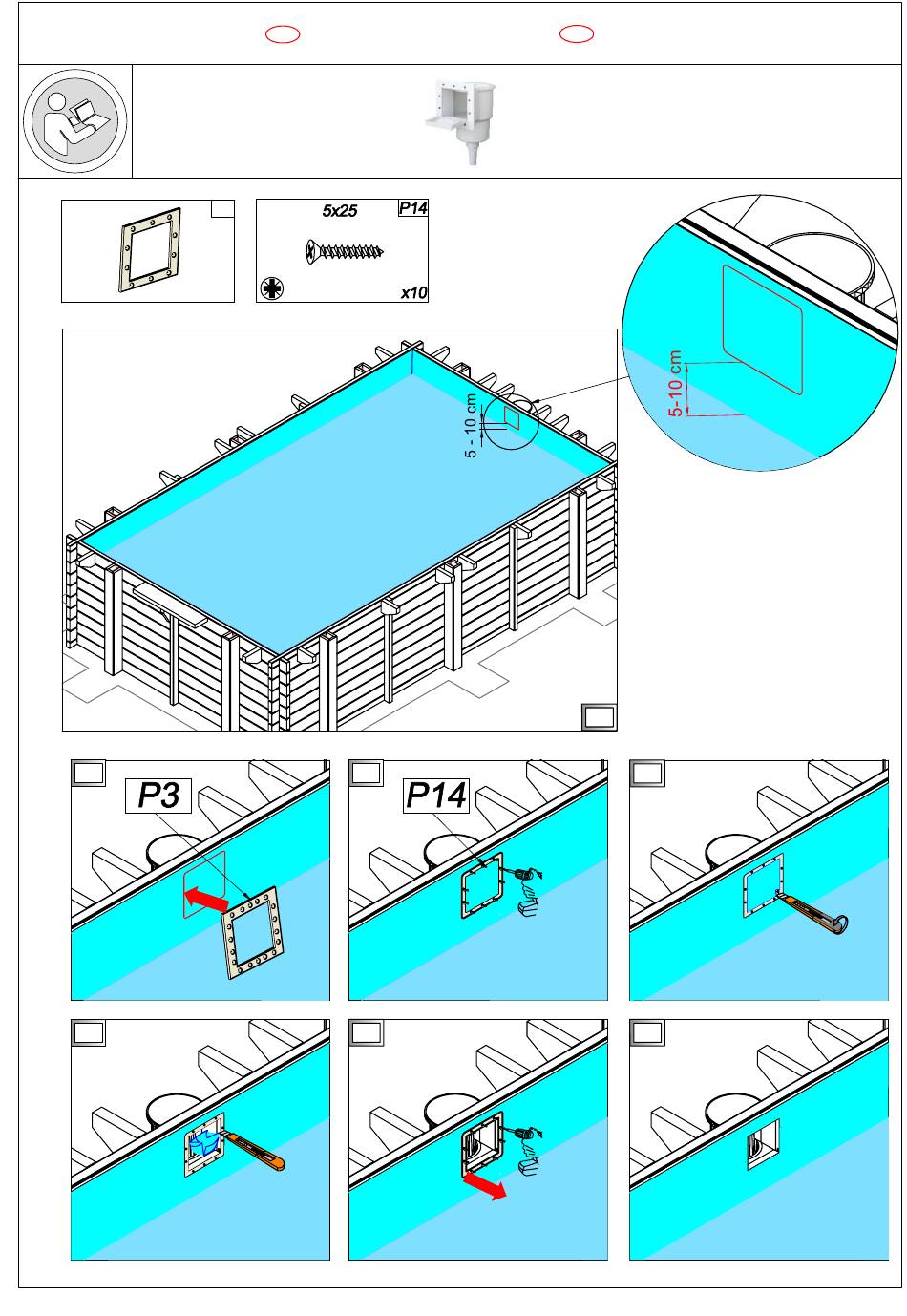 5x25 P14

x10

5 - 10 cm

5-10 cm

P3

P14