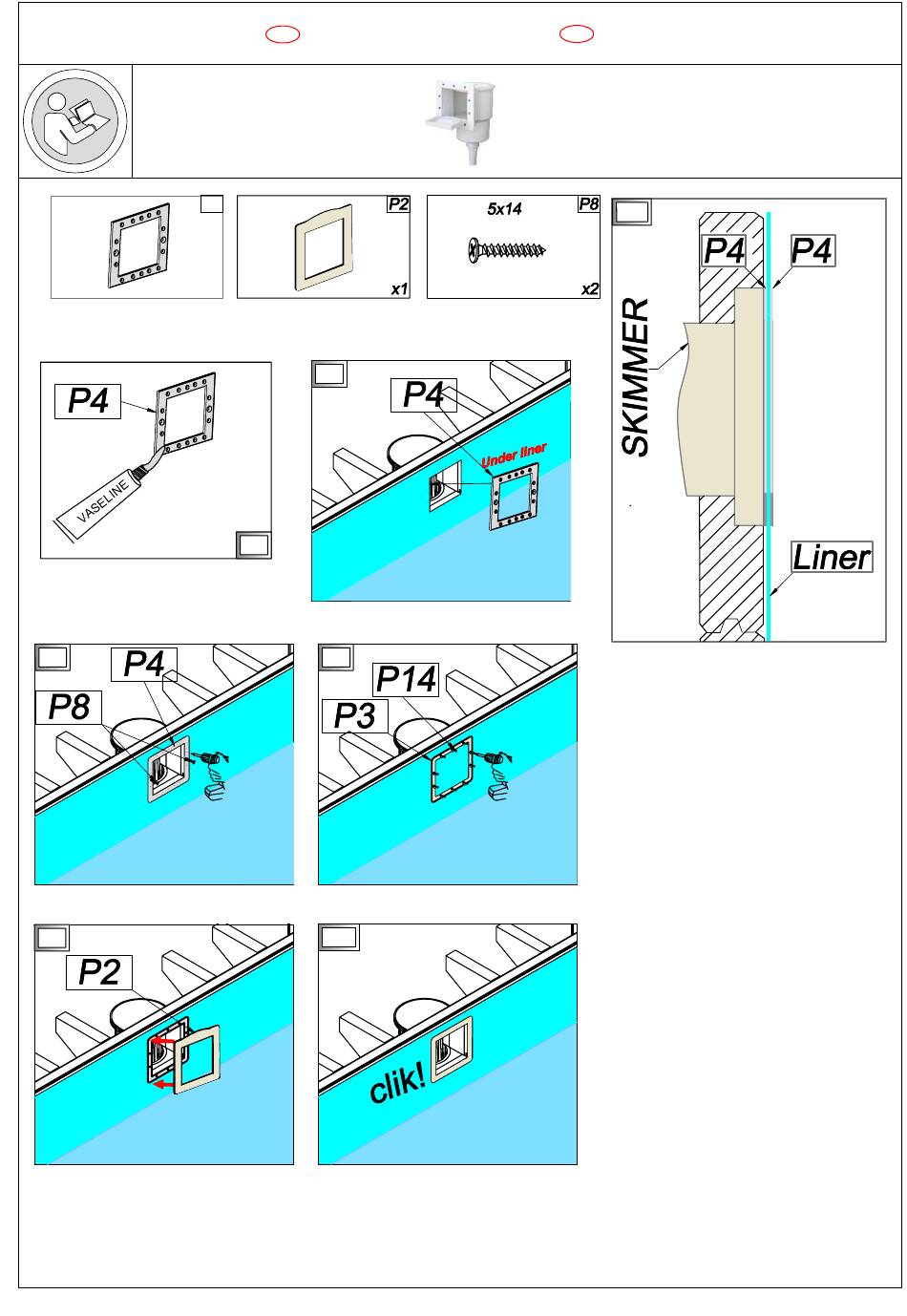 P2

x1

5x14

P8

x2

P4

P4

SKIMMER

Liner

P4

VASELINE

P4

Under liner

P4

P8

P14

P3

P2

clik!