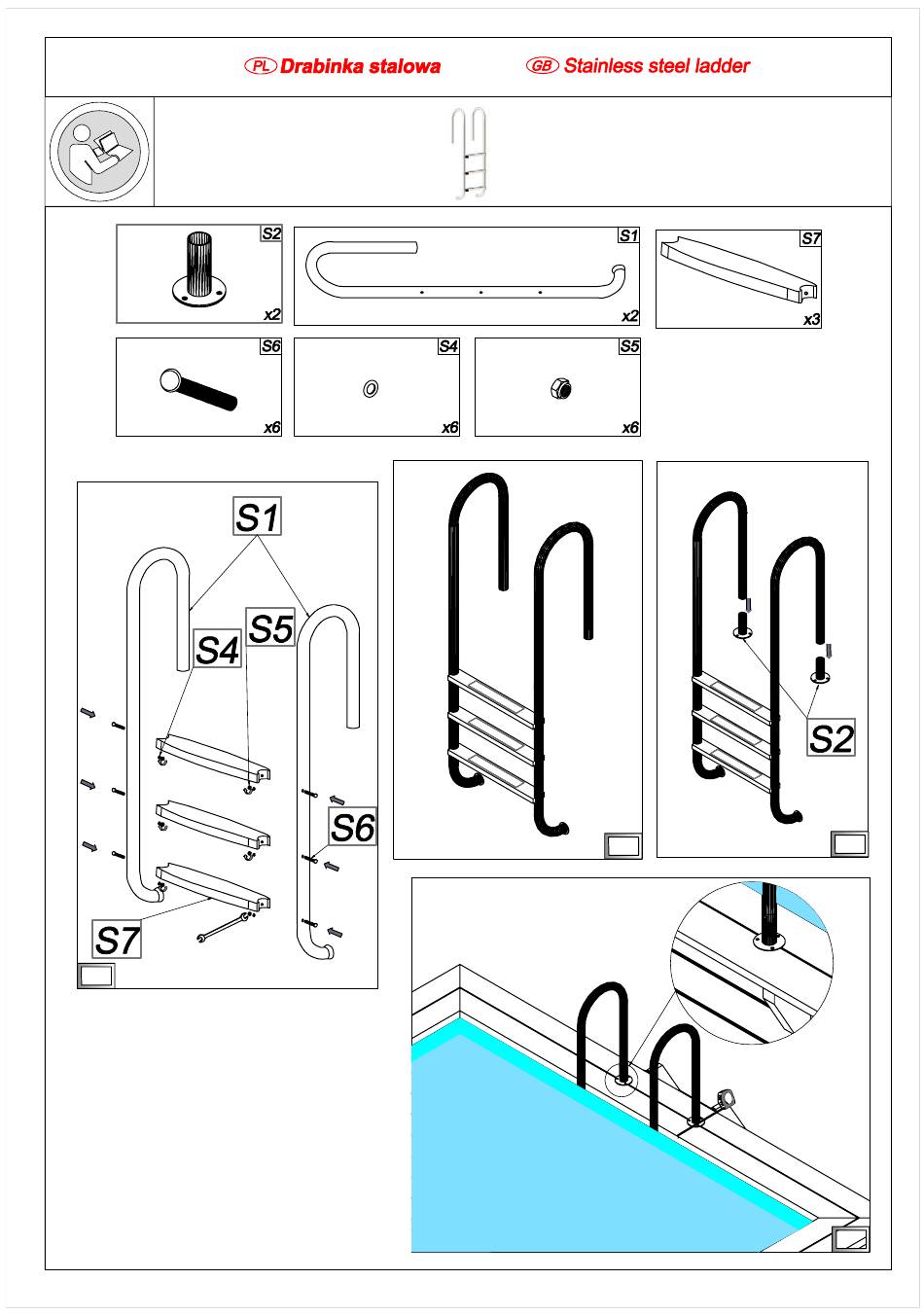 PL Drabinka stalowa GB Stainless steel ladder

S2
x2

S1
x2

S7
x3

S6
x6

S4
x6

S5
x6

S1
S5
S4
S6
S7

S2