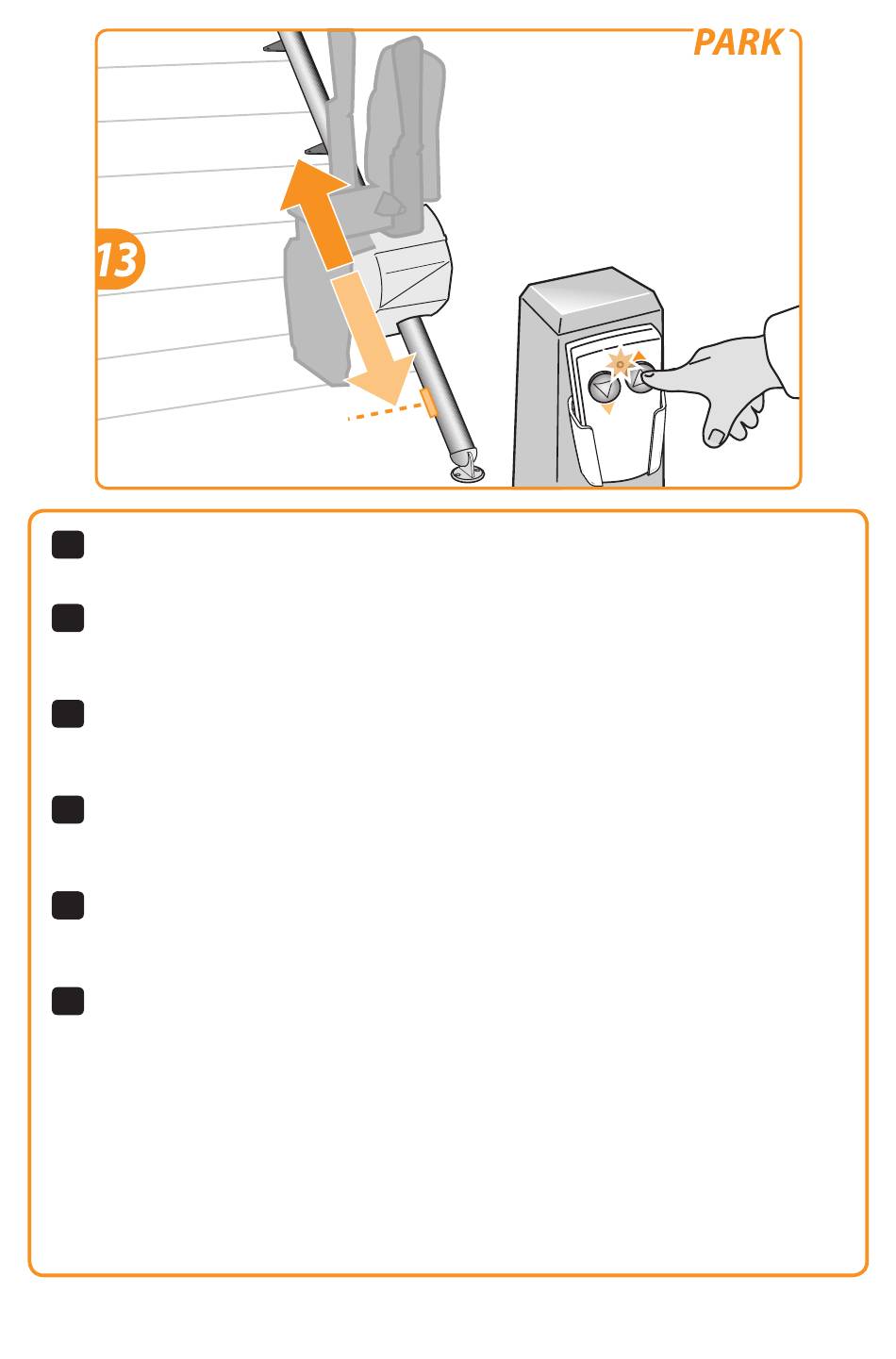 PARK

13