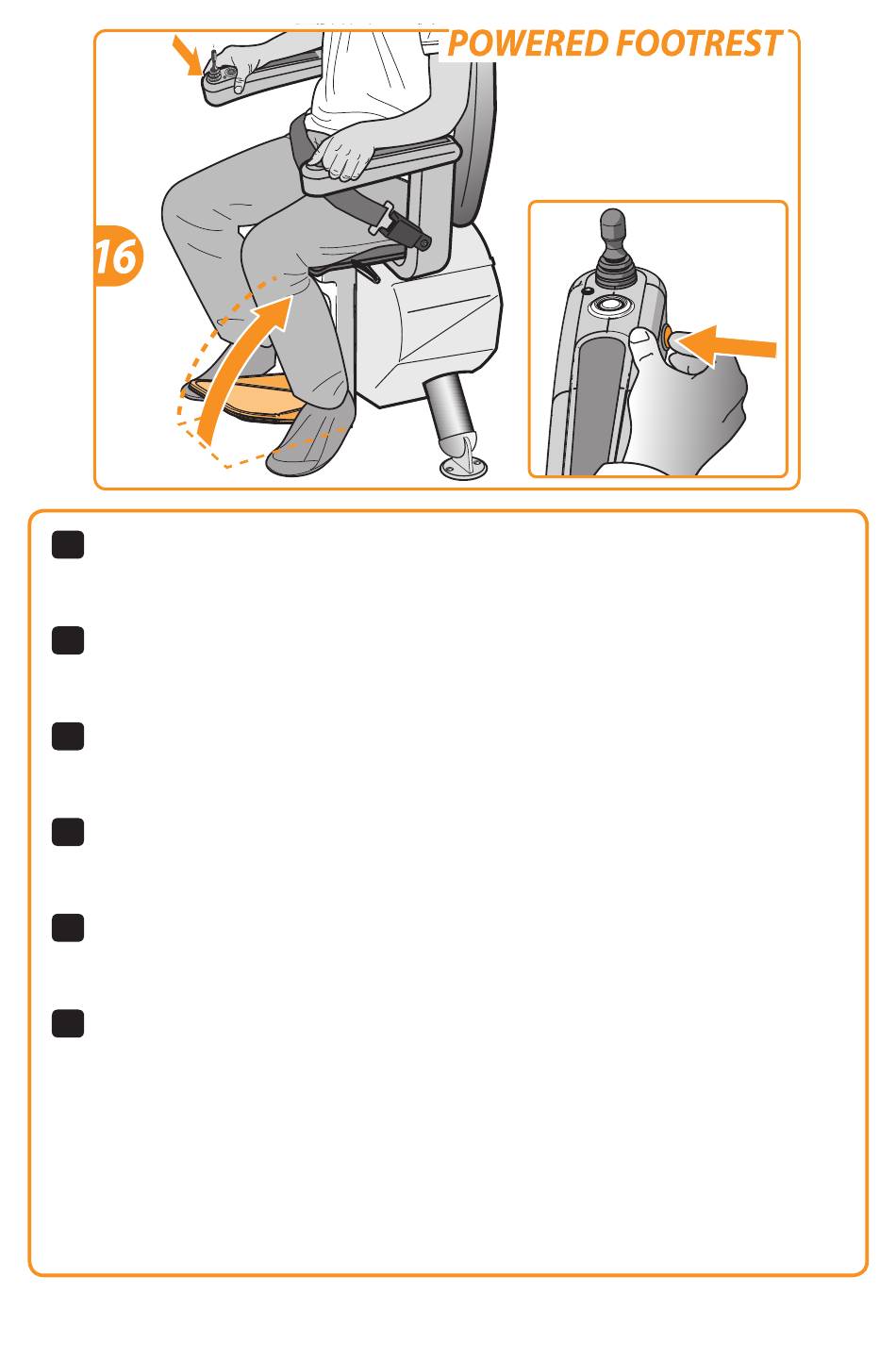 POWERED FOOTREST

16