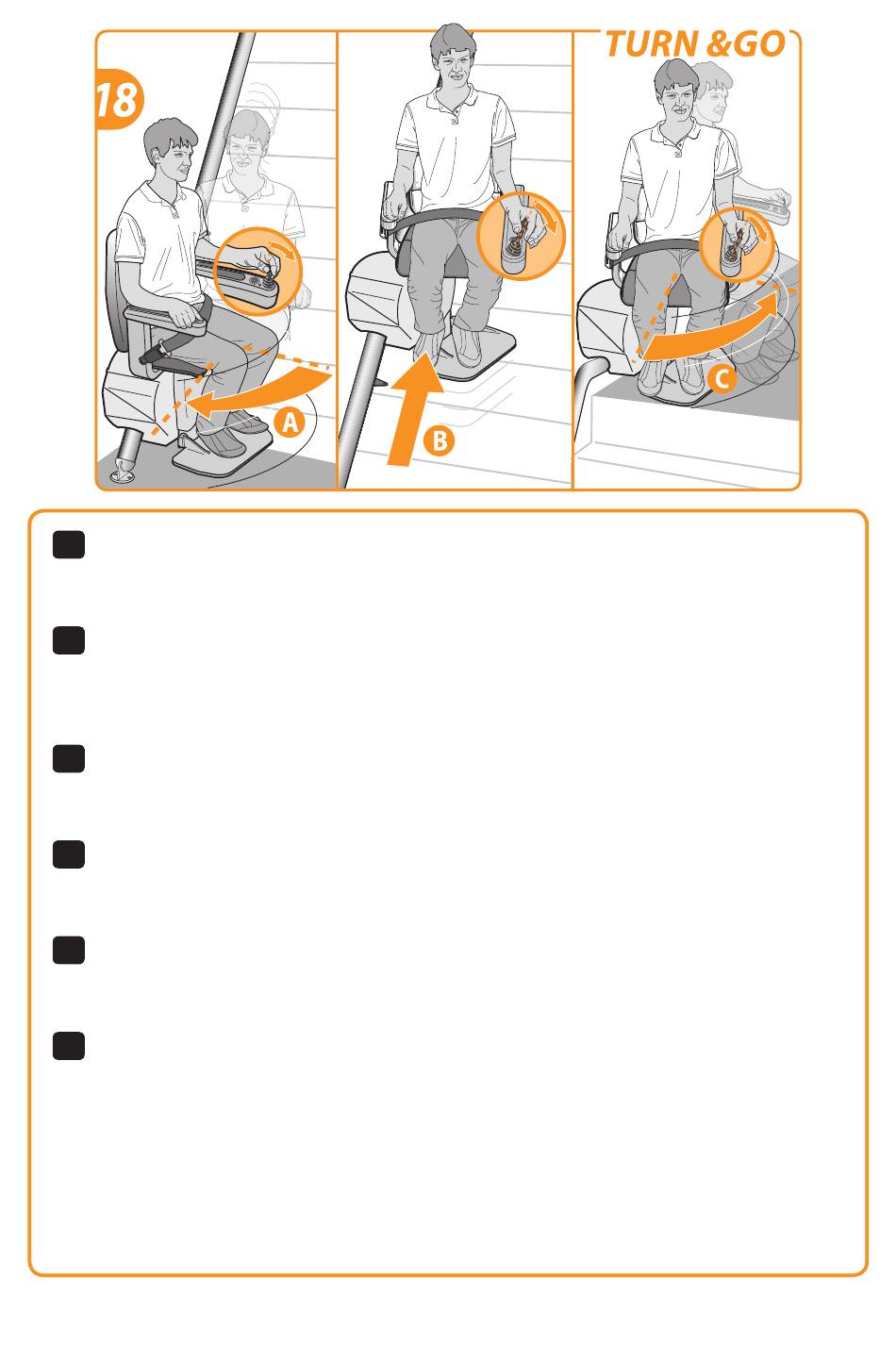 18

TURN &GO

A

B

C