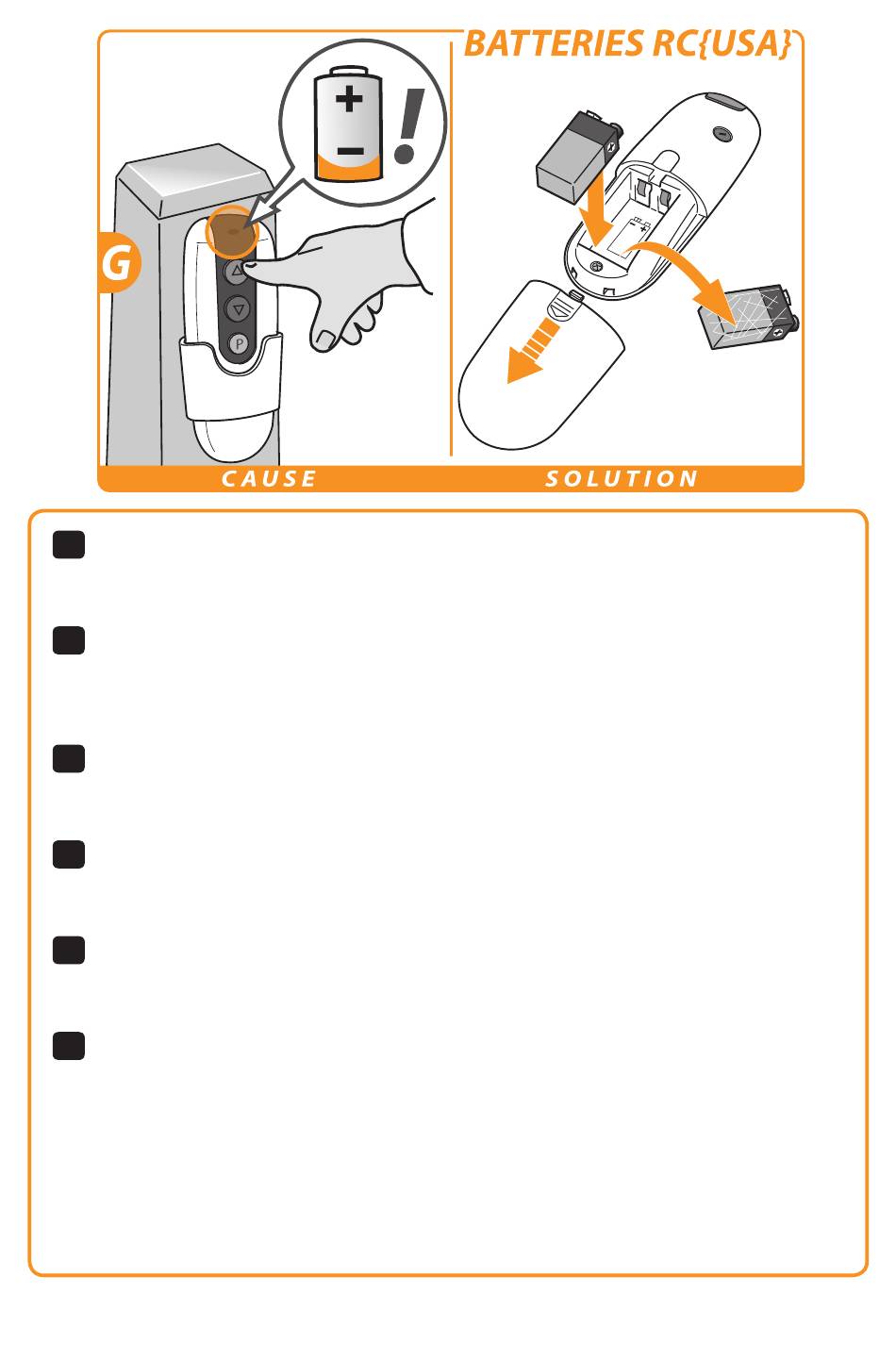 BATTERIES RC{USA}

G

P

CAUSE

SOLUTION