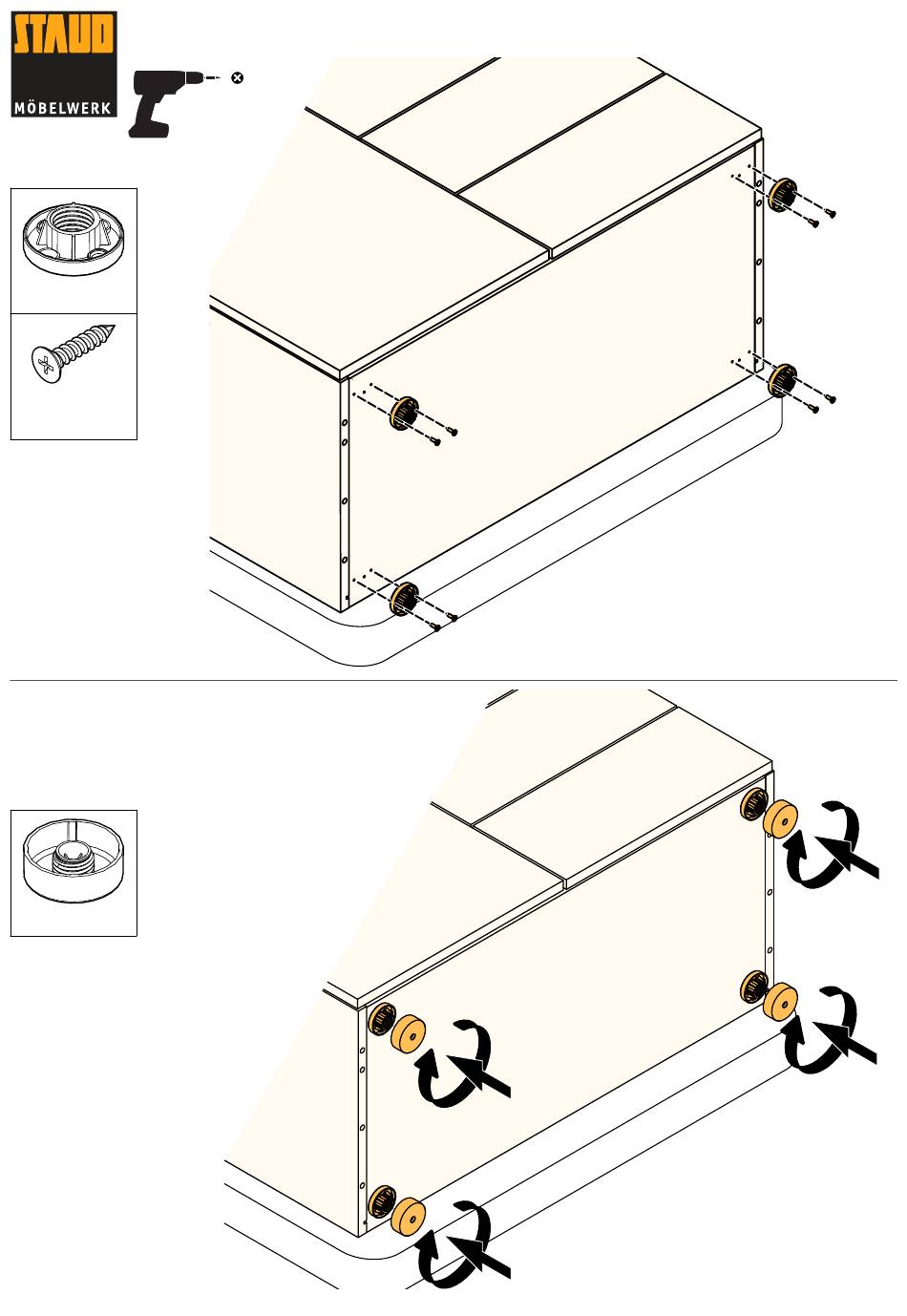 STAUD
MÖBELWERK