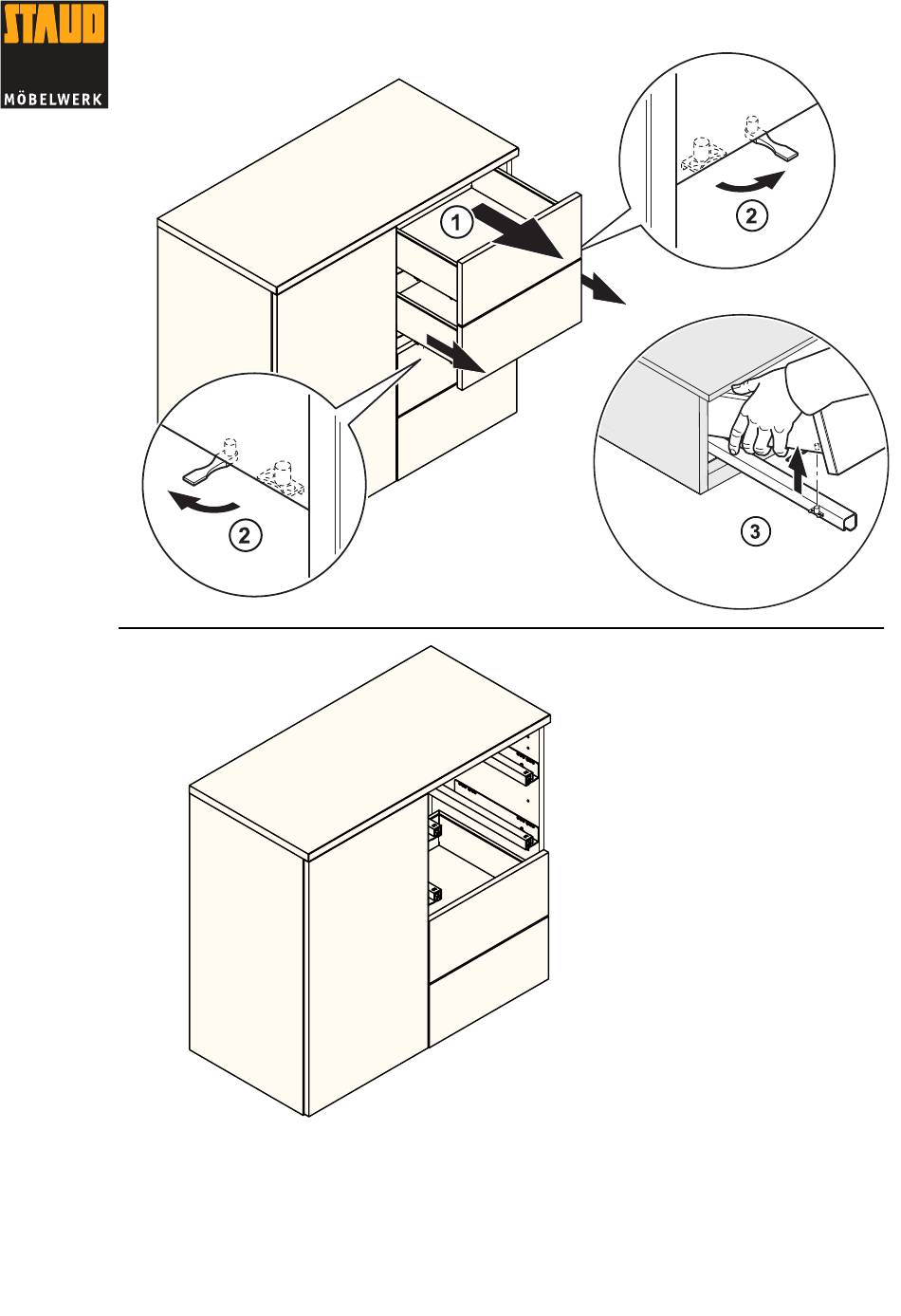 STAUD
MÖBELWERK

1
2
2
3