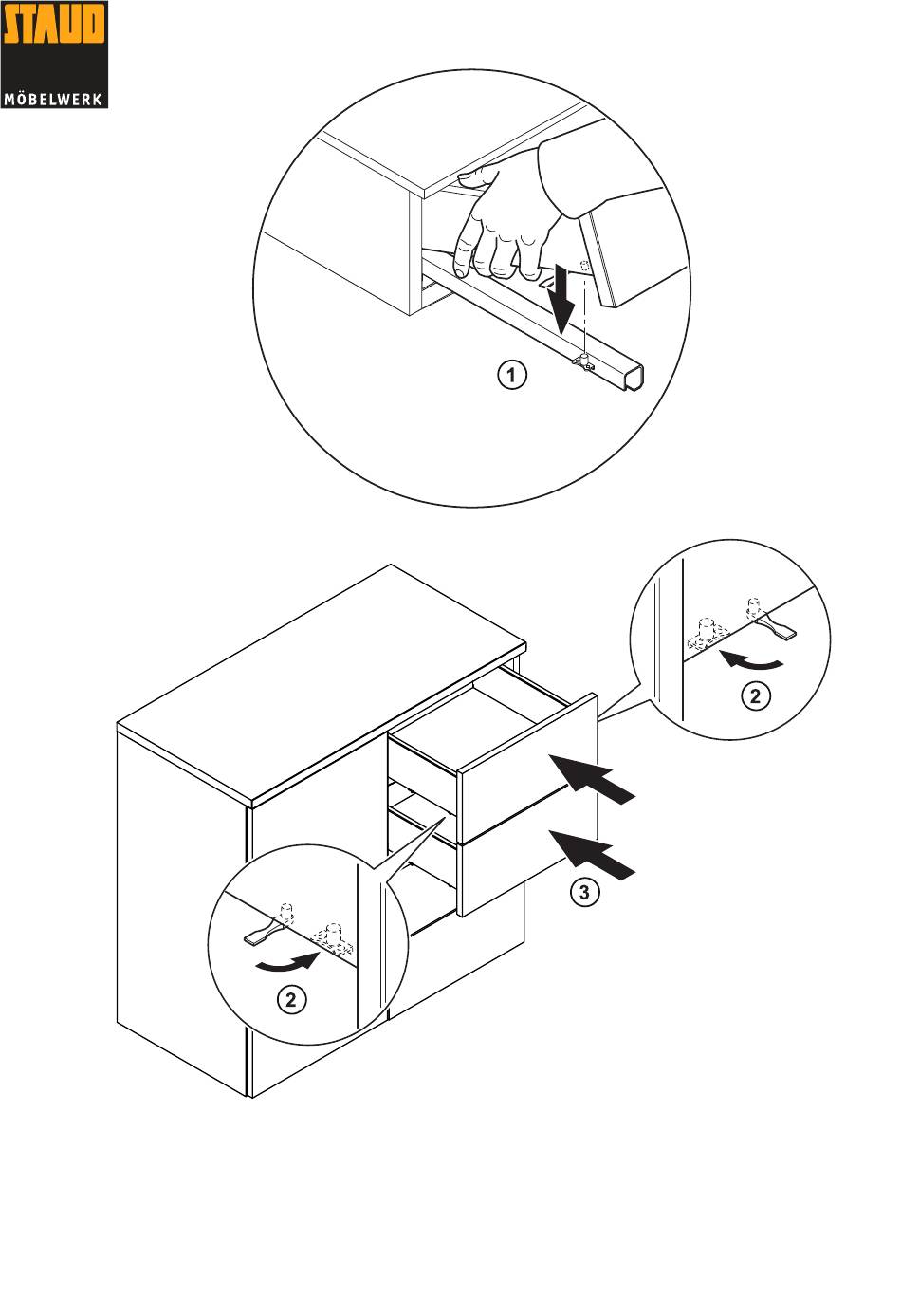 STAUD
MÖBELWERK

1

2

3

2