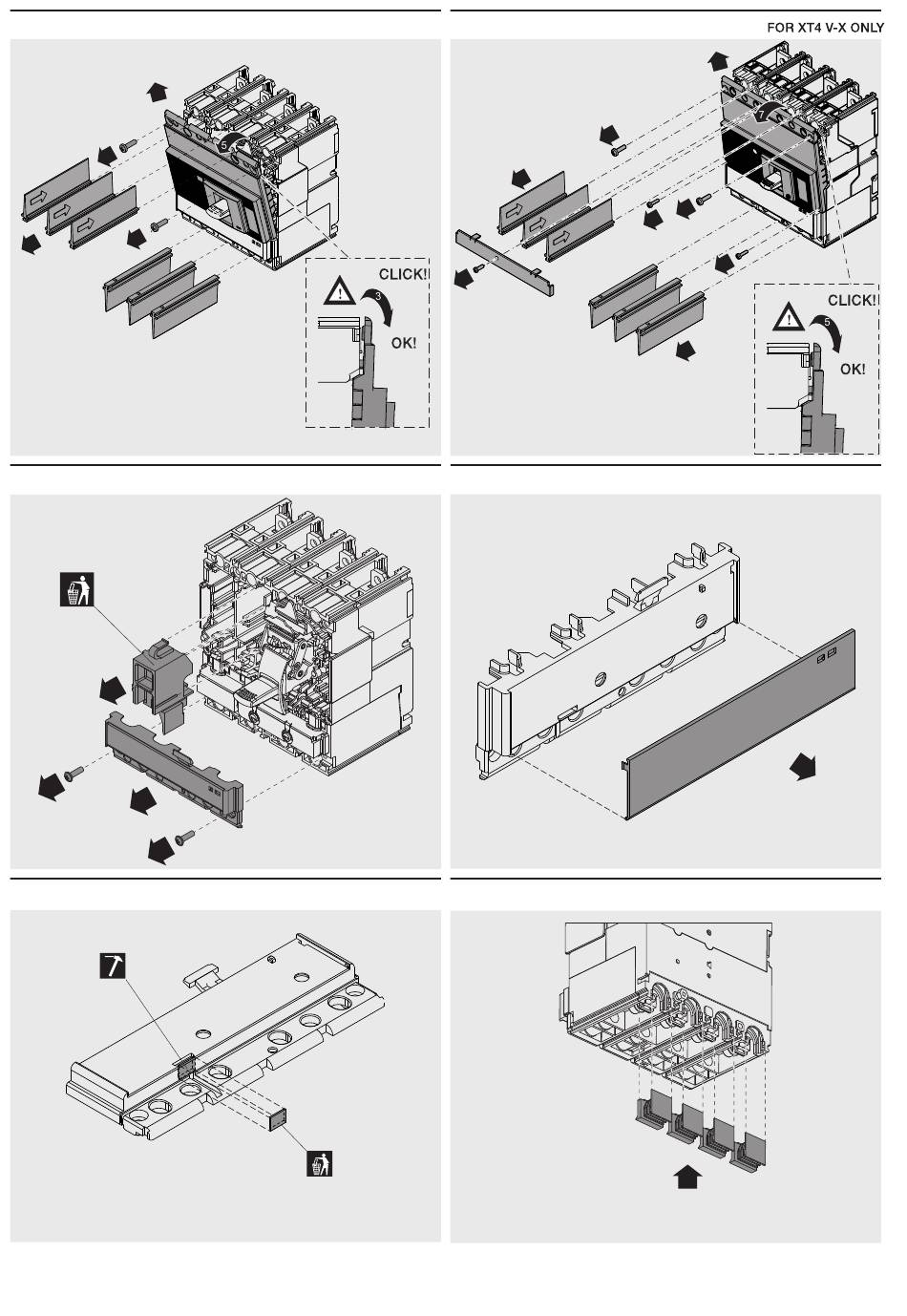 FOR XT4 V-X ONLY

5
CLICK!!
3
OK!

7
CLICK!!
5
OK!