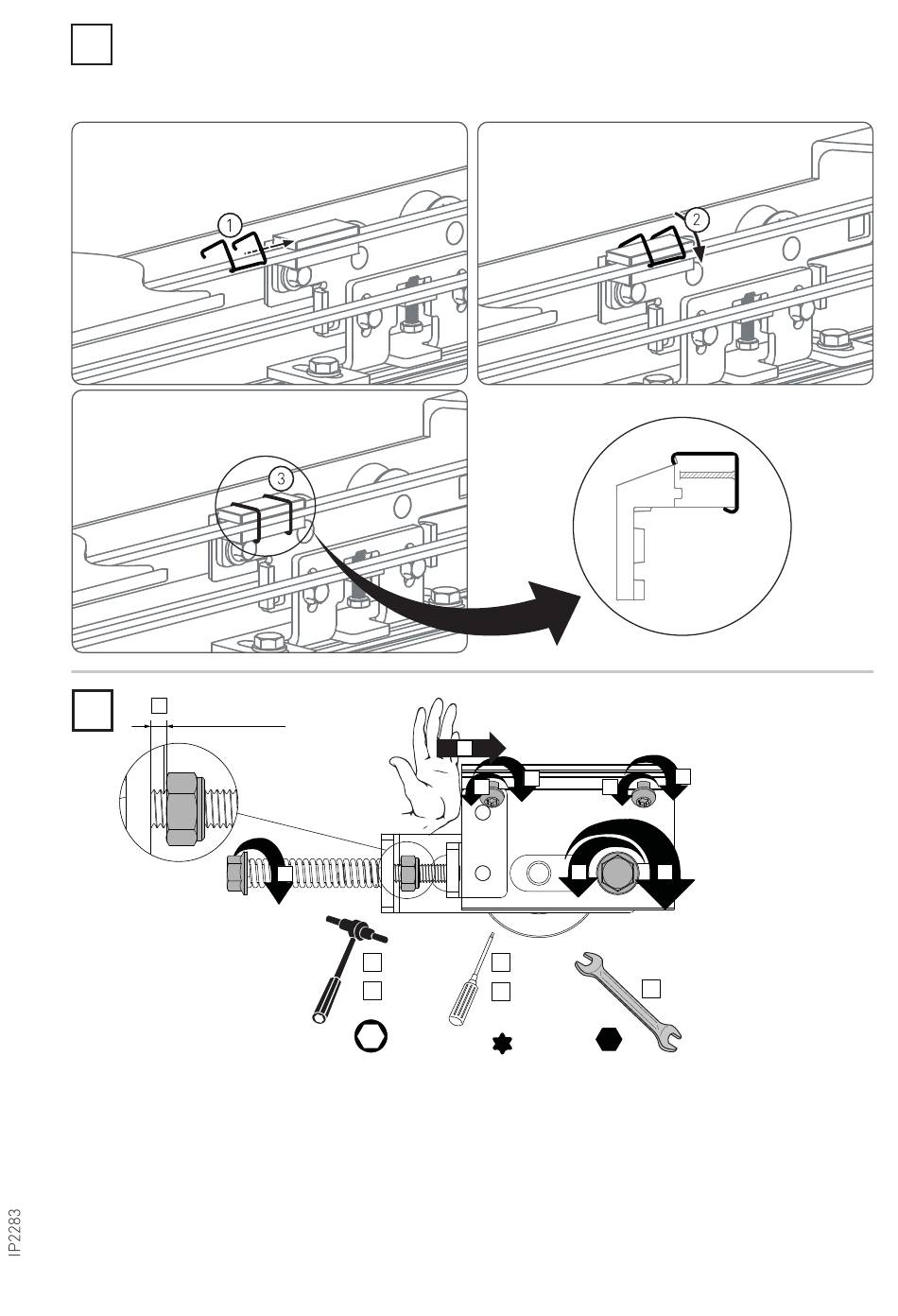 1

2

3

IP2283