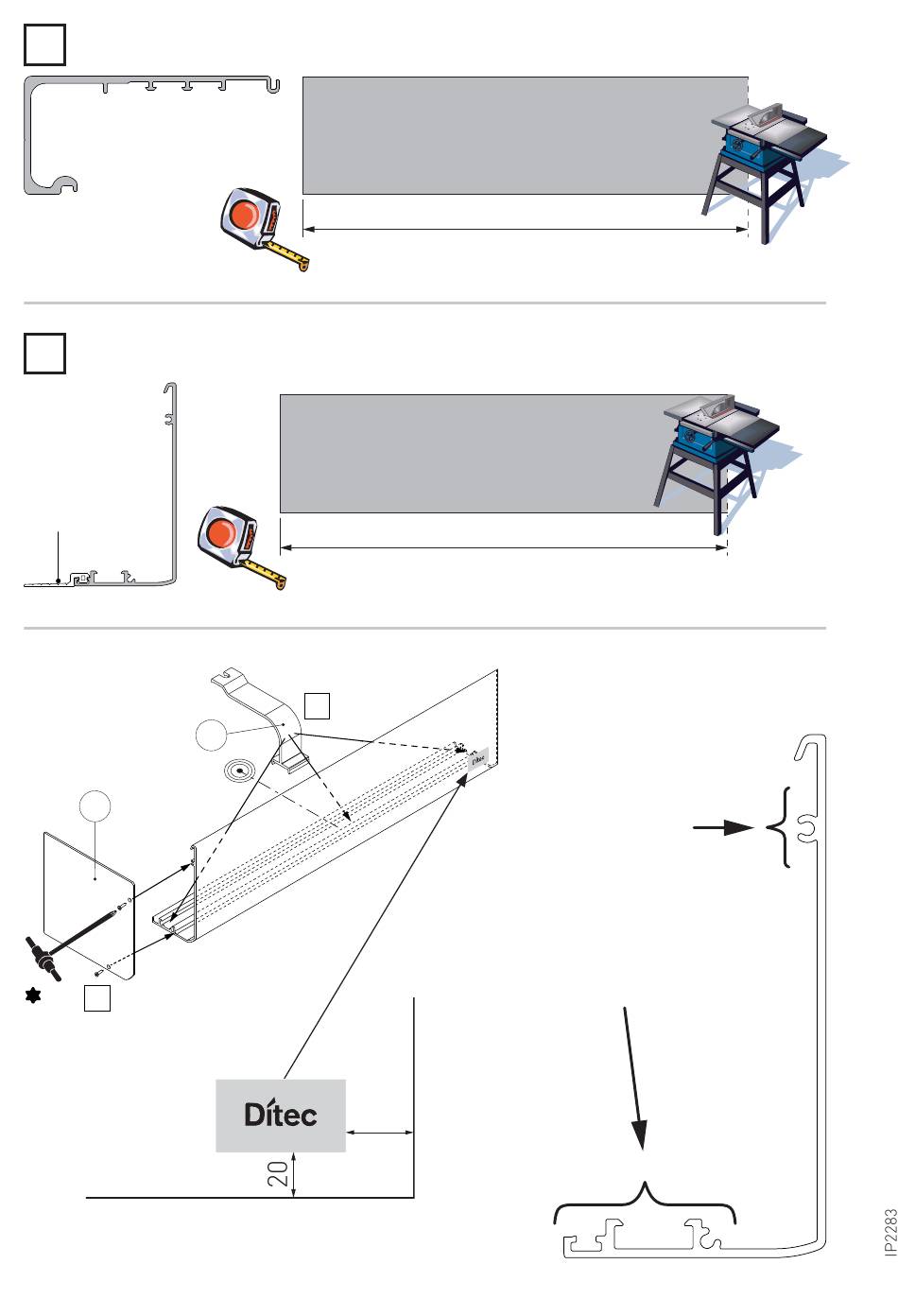 Ditec

Ditec

20

IP2283