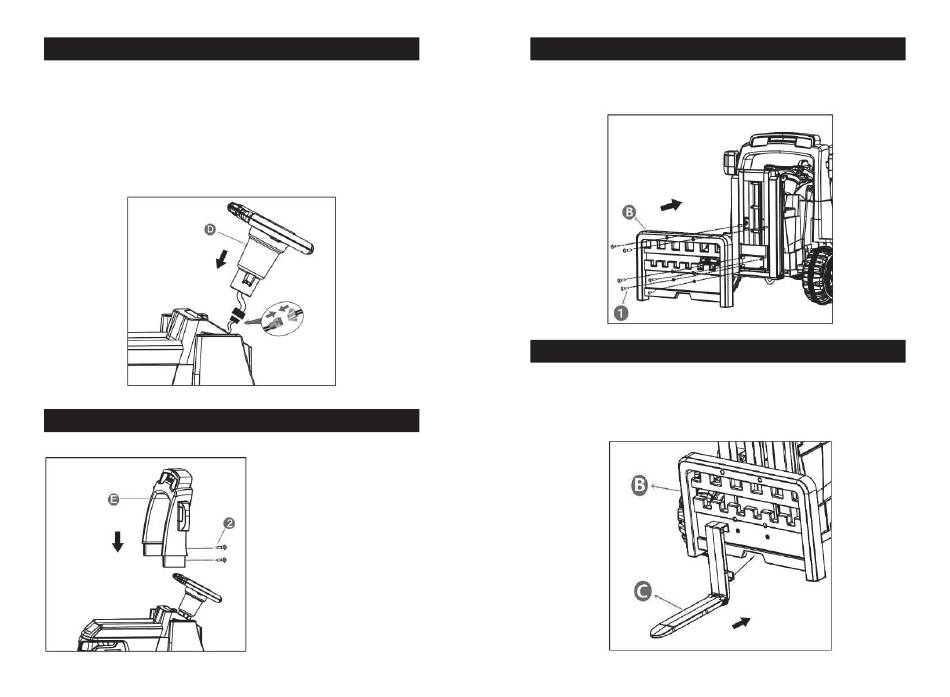 D

E

2

B

1

B

C