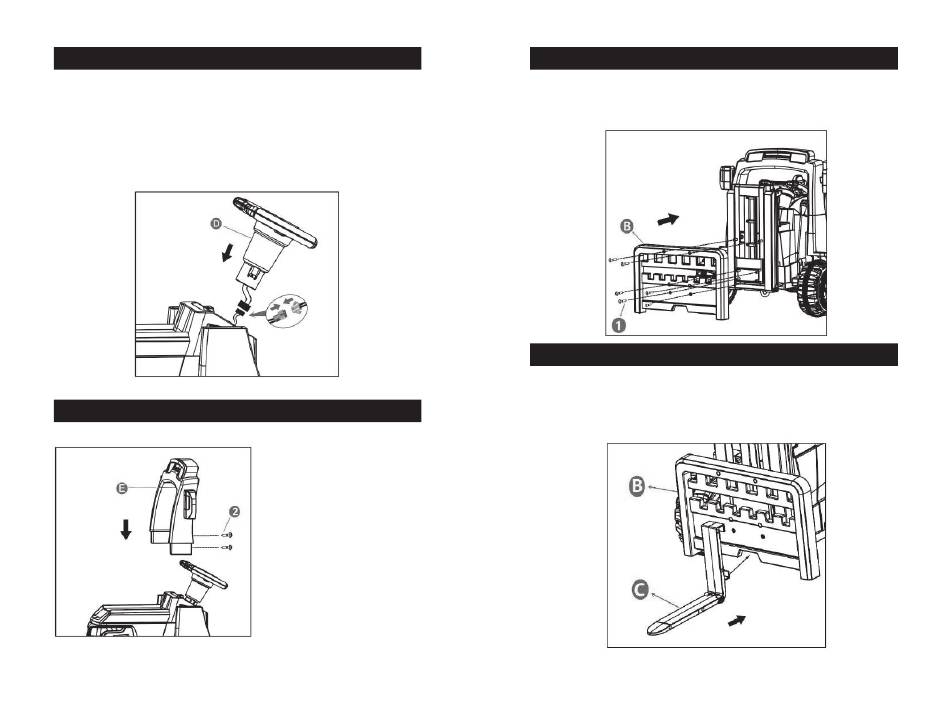 D

E

2

B

1

B

C