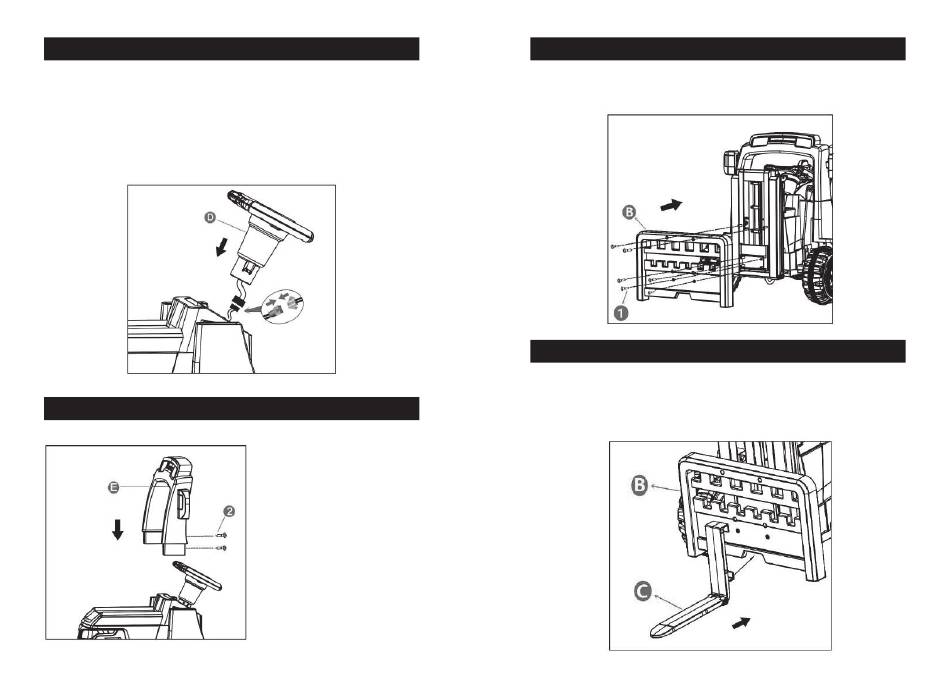 D

E

2

B

1

B

C