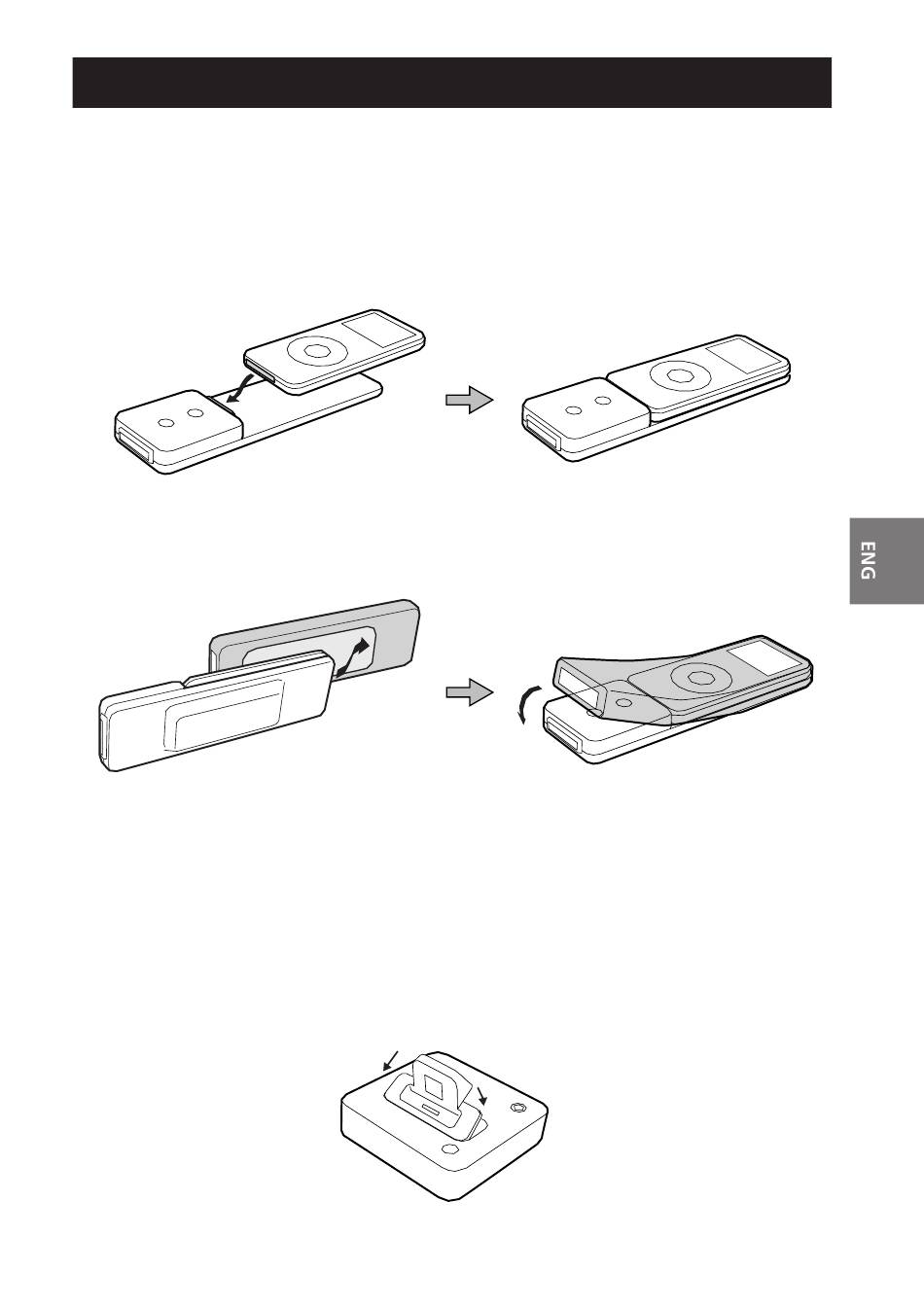 ENG