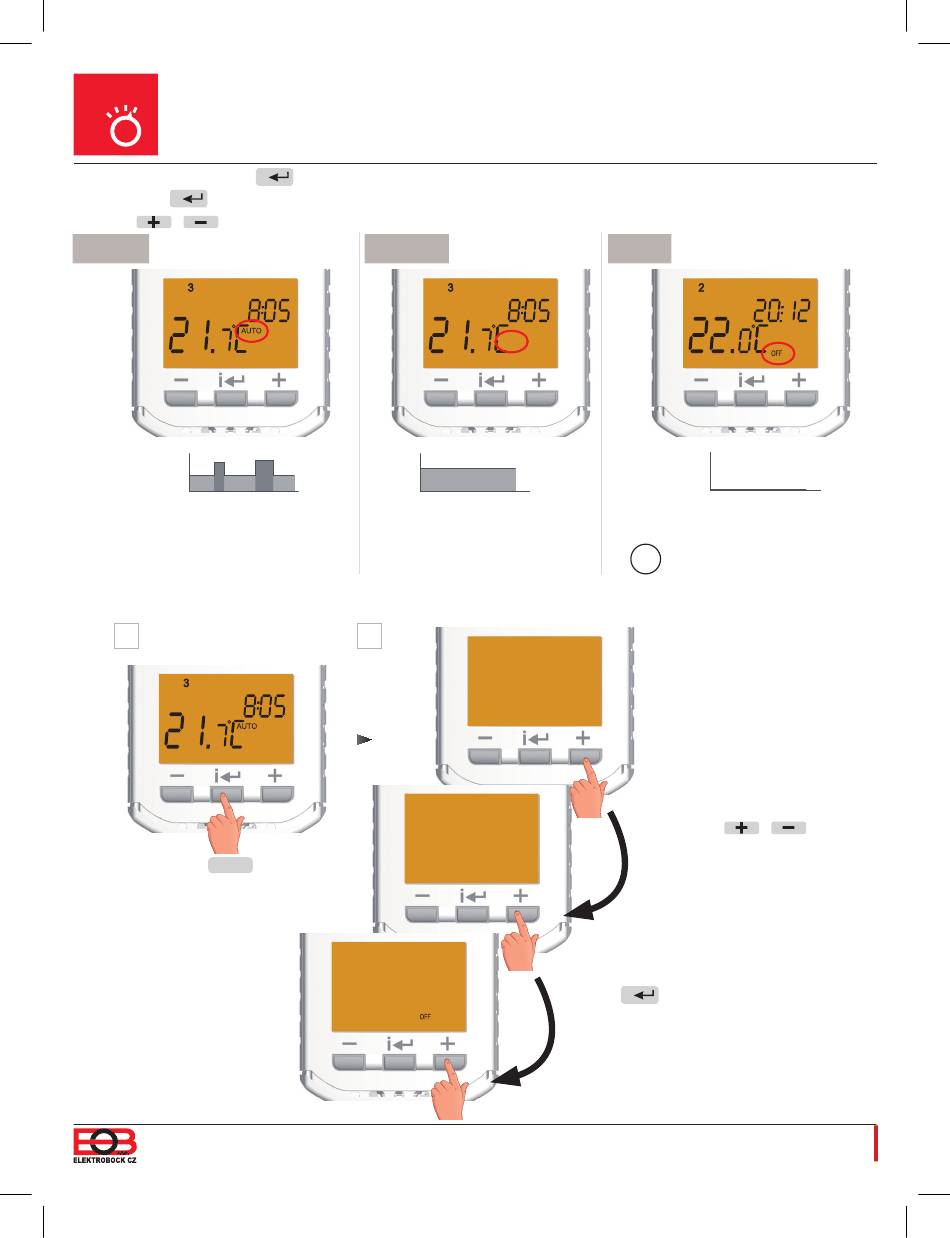 3

8:05

21.7°C AUTO

3

8:05

21.7°C

2

20:12

22.0°C OFF

3

8:05

21.7°C AUTO

OFF

ELEKTROBOCK CZ