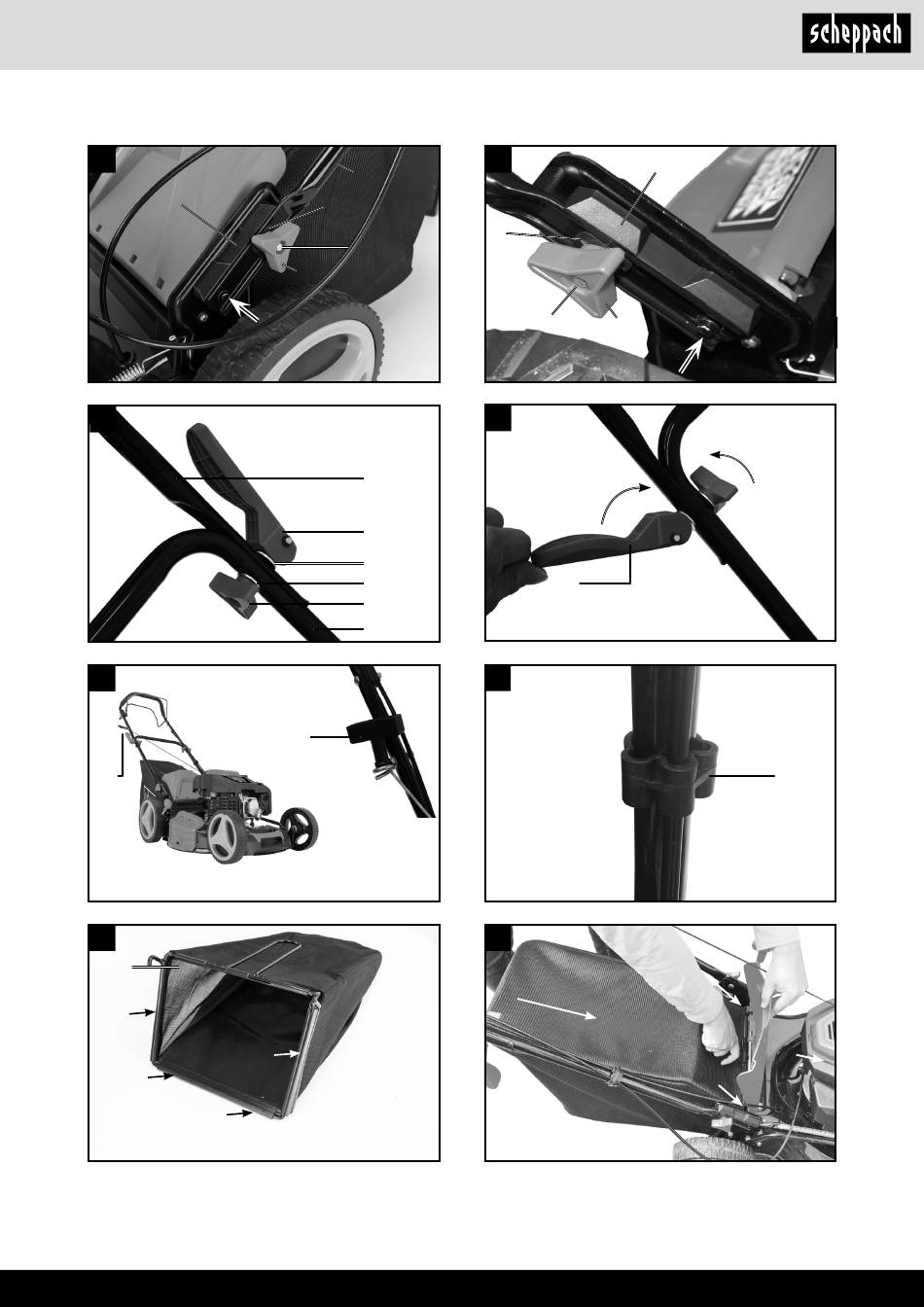 scheppach