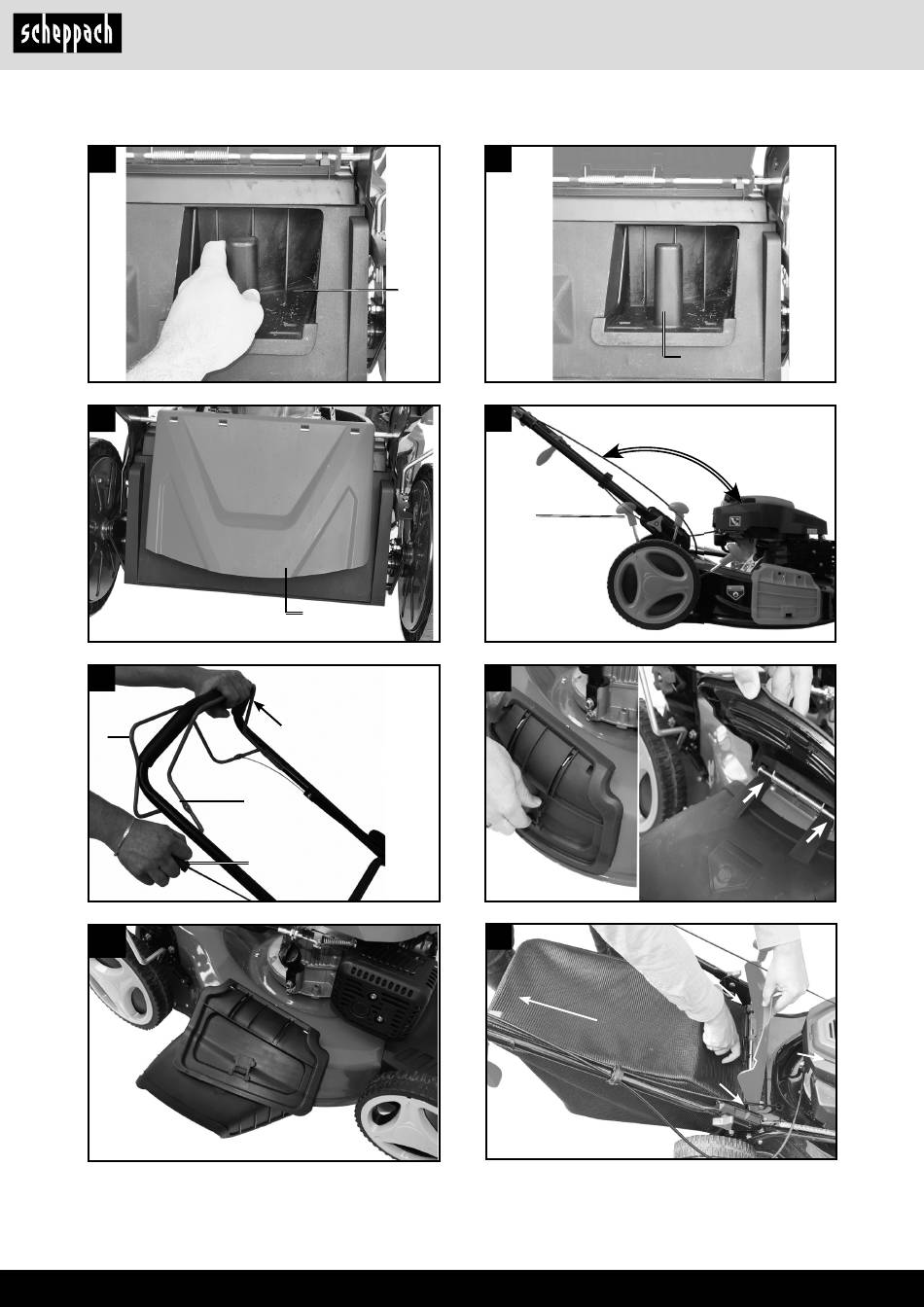 scheppach