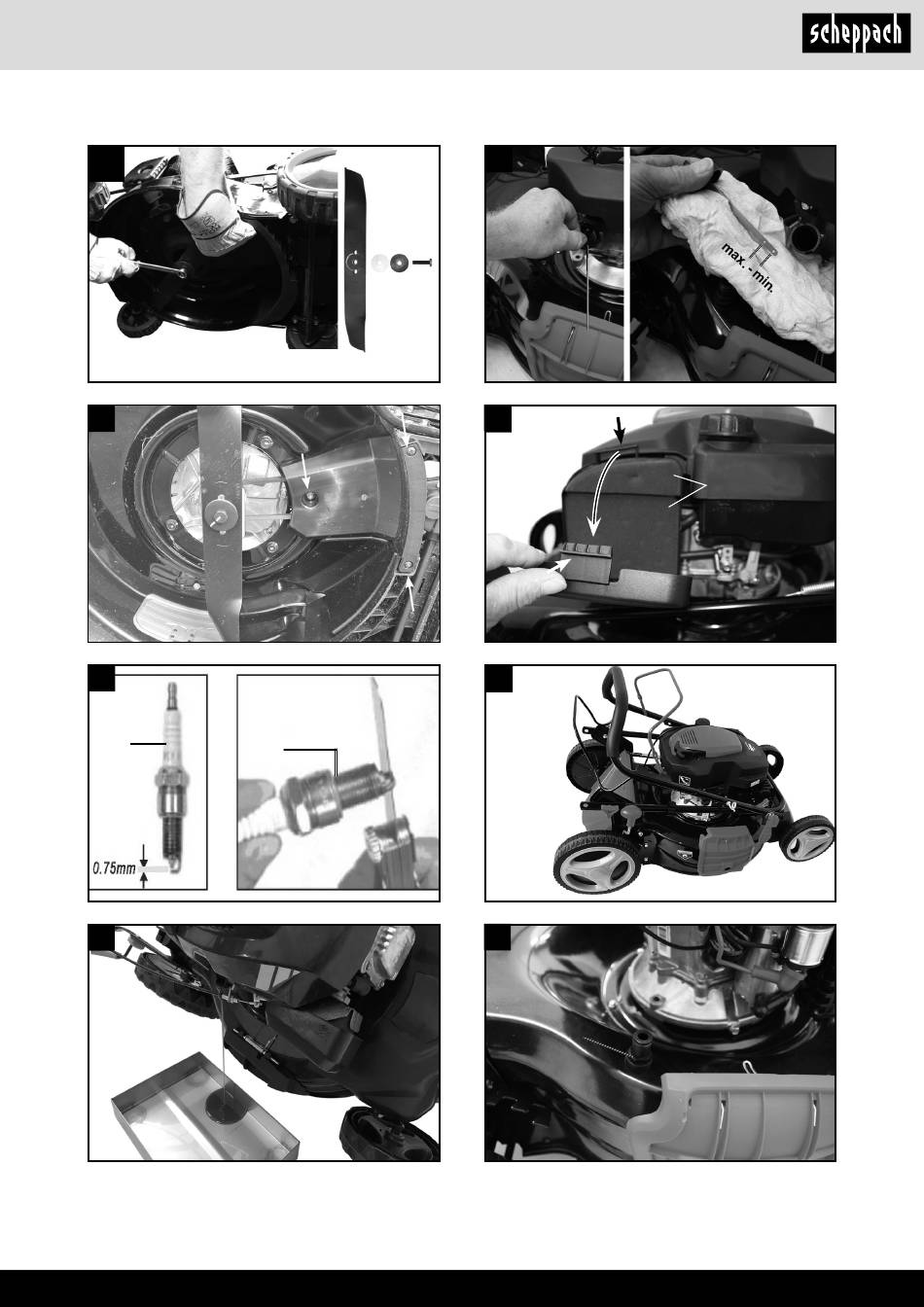 scheppach

max. - min.

0.75mm