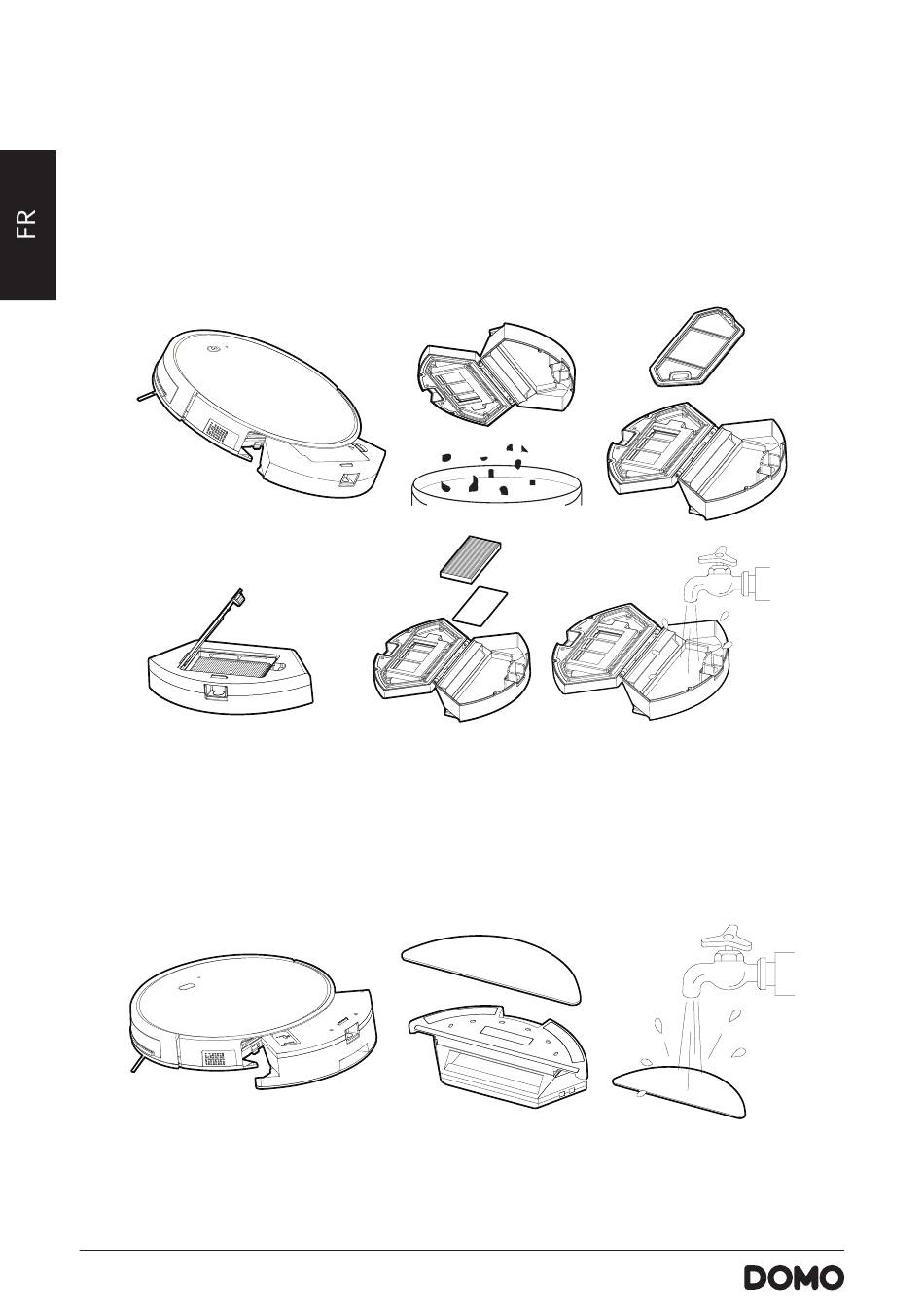 FR

DOMO