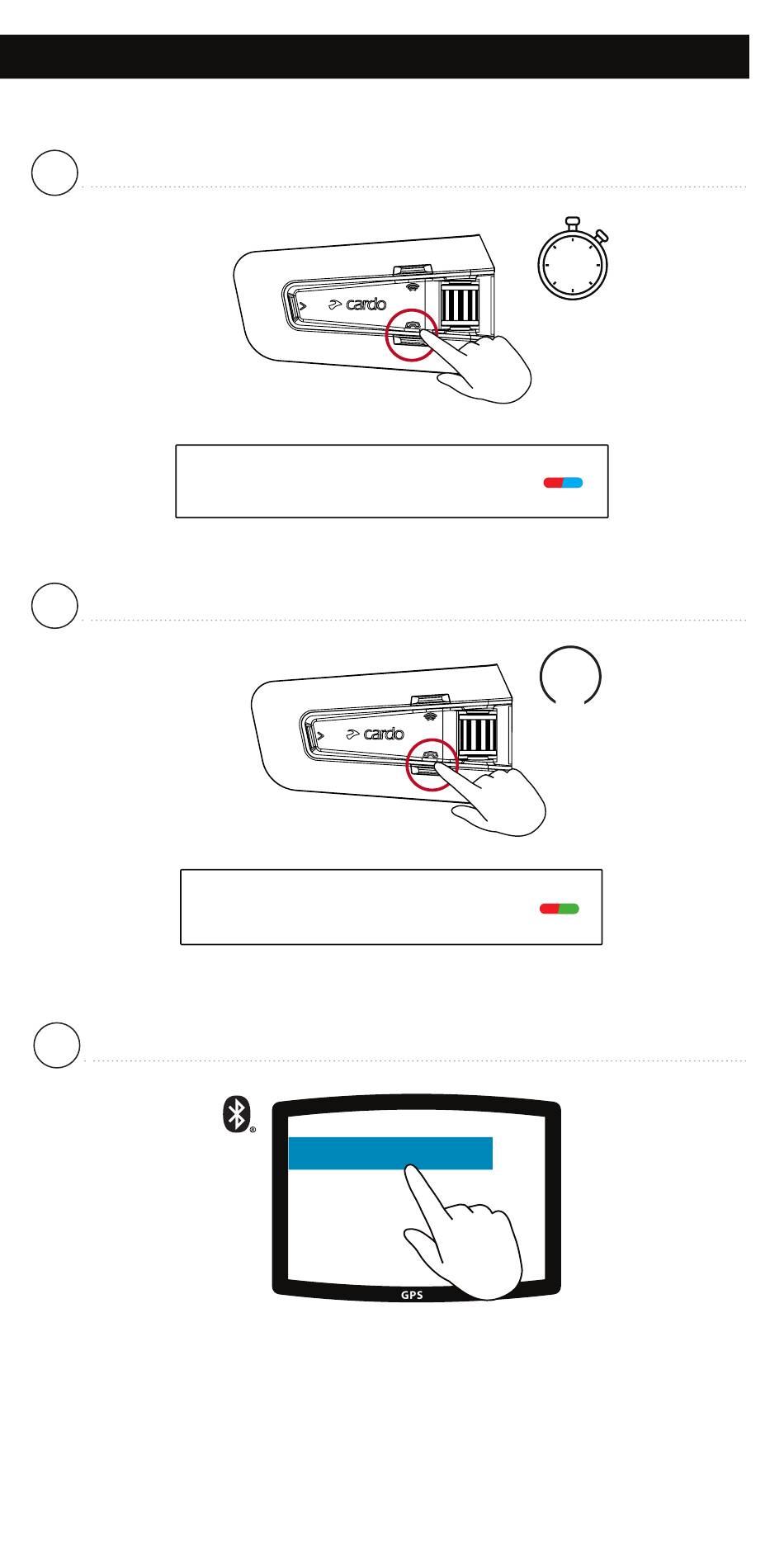 cardo

cardo

GPS