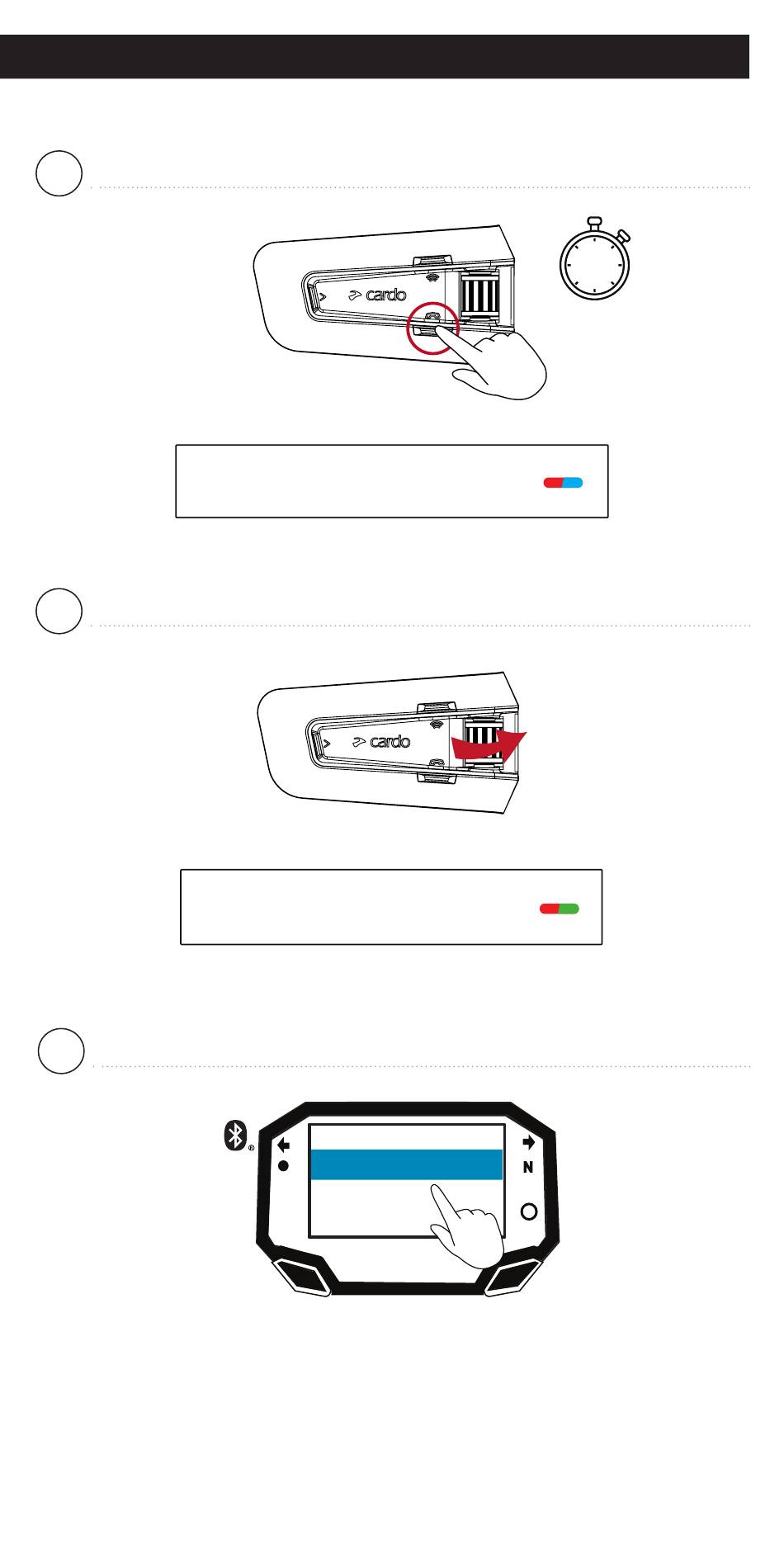 cardo

cardo

N