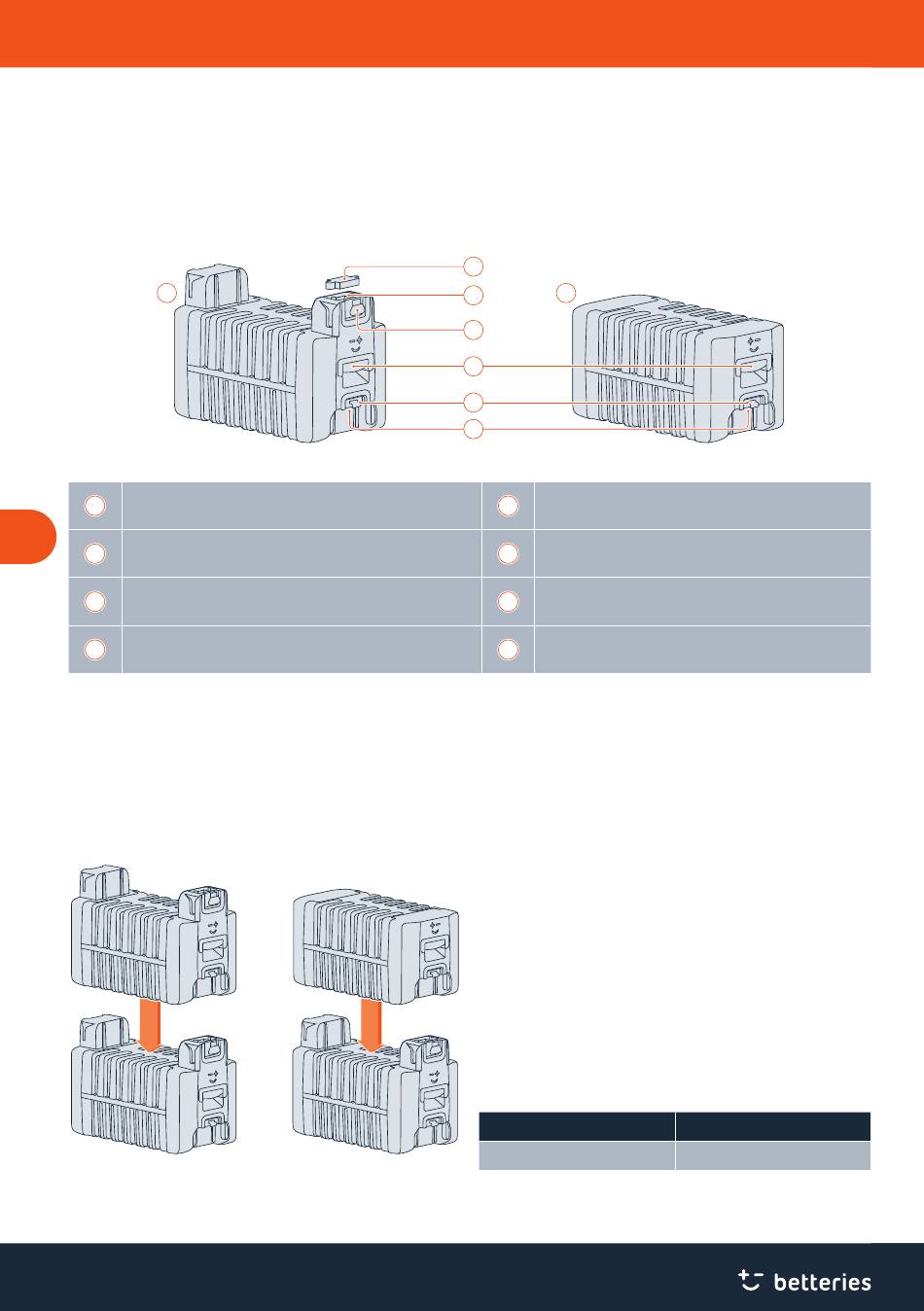 betteries