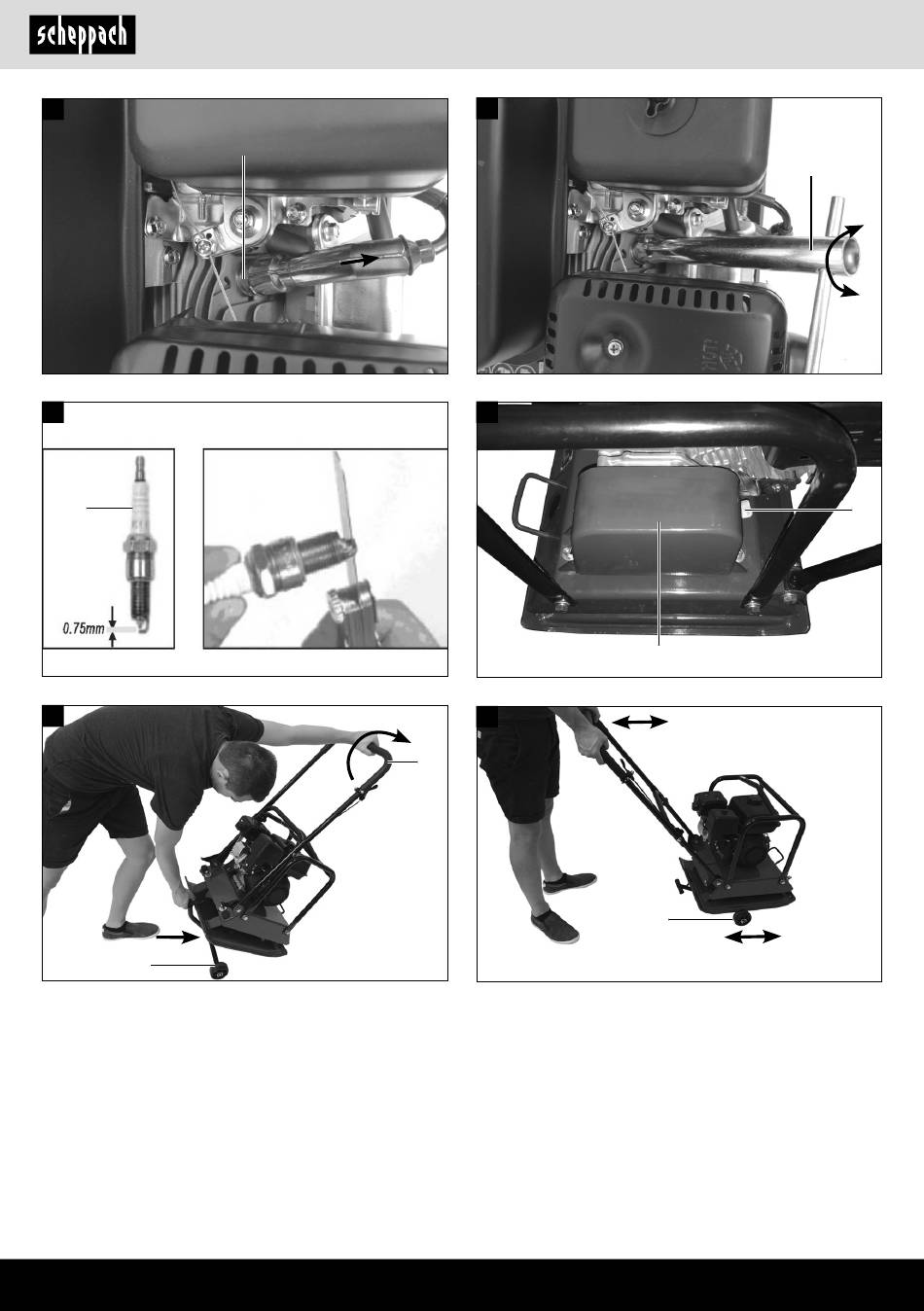 scheppach

0.75mm