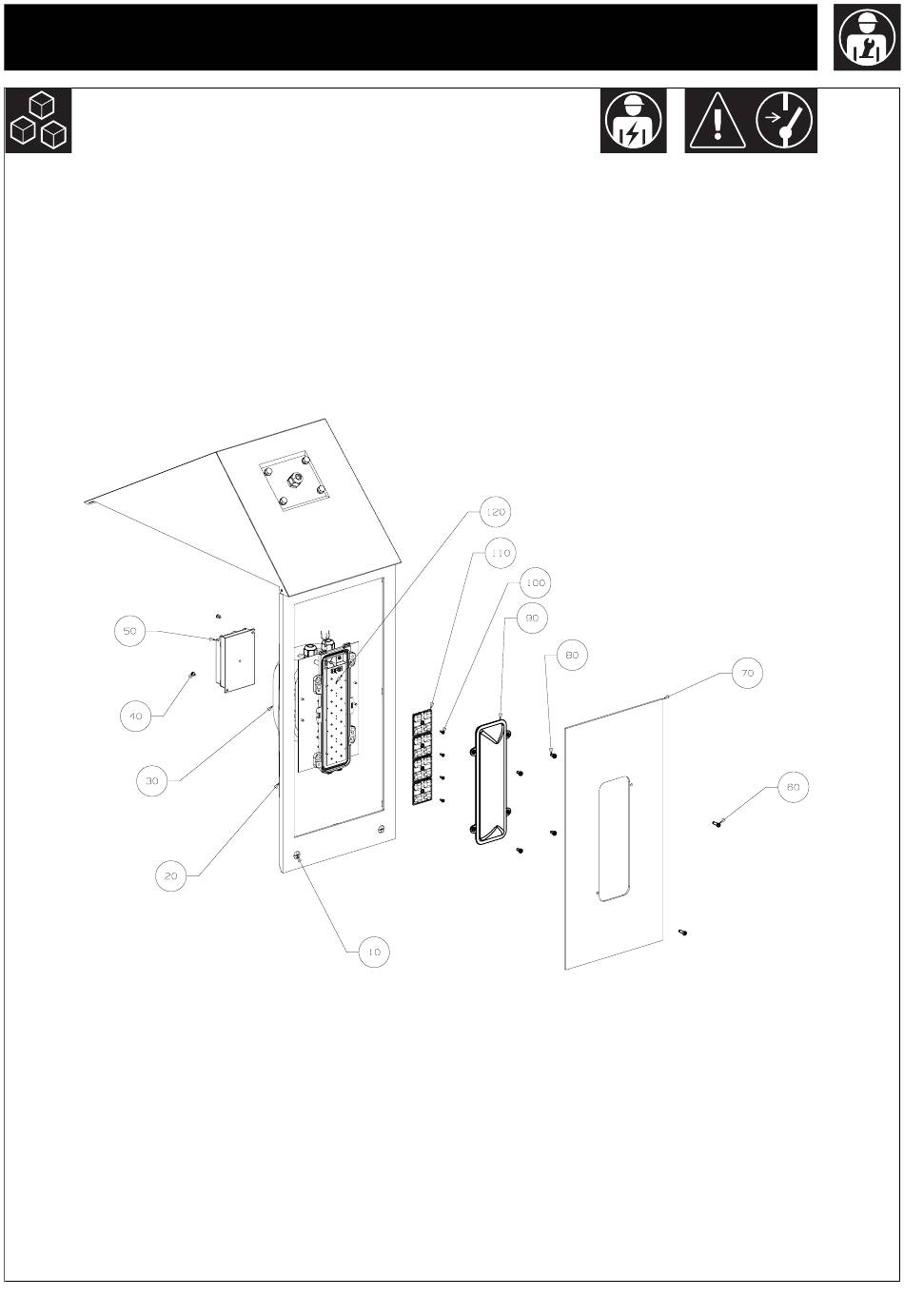 120

110

100

90

80

70

60

50

40

30

20

10