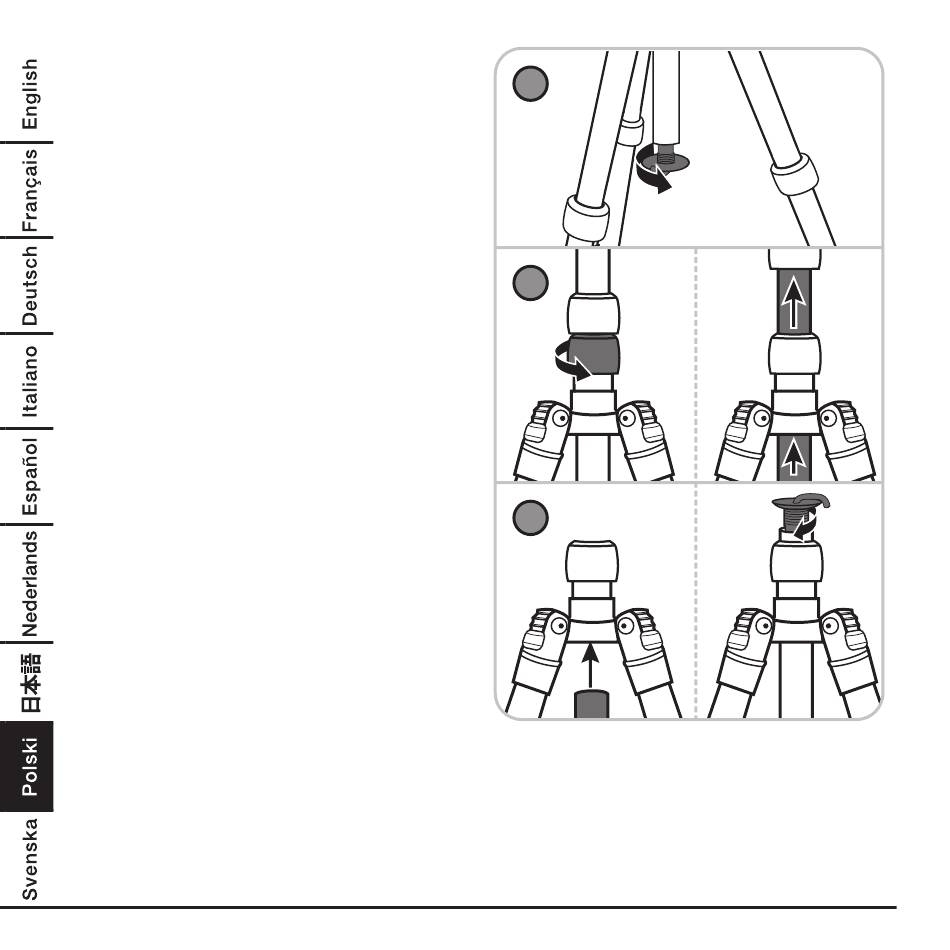 English
Français
Deutsch
Italiano
Español
Nederlands
日本語
Polski
Svenska