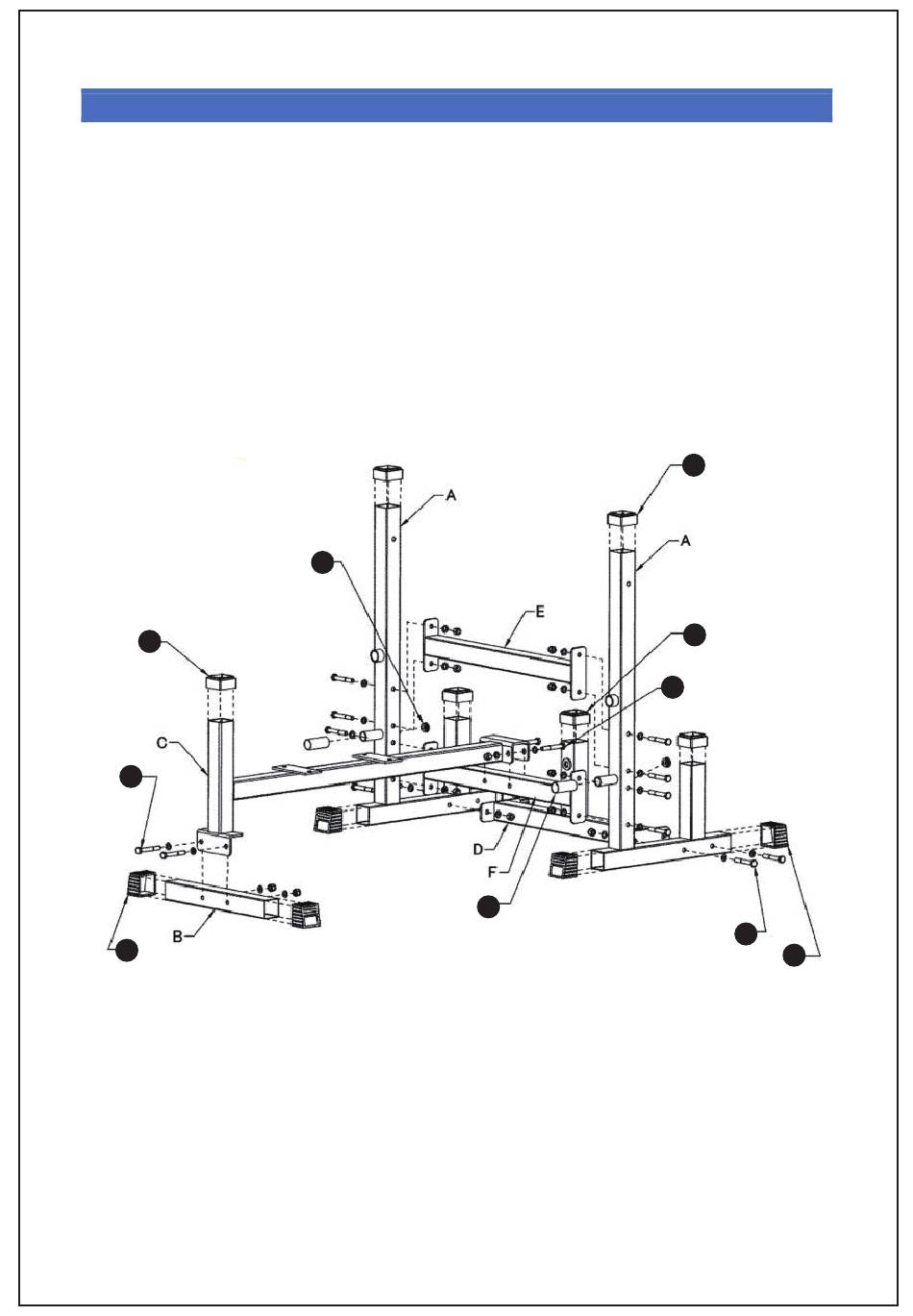 A
A
E
C
D
F
B