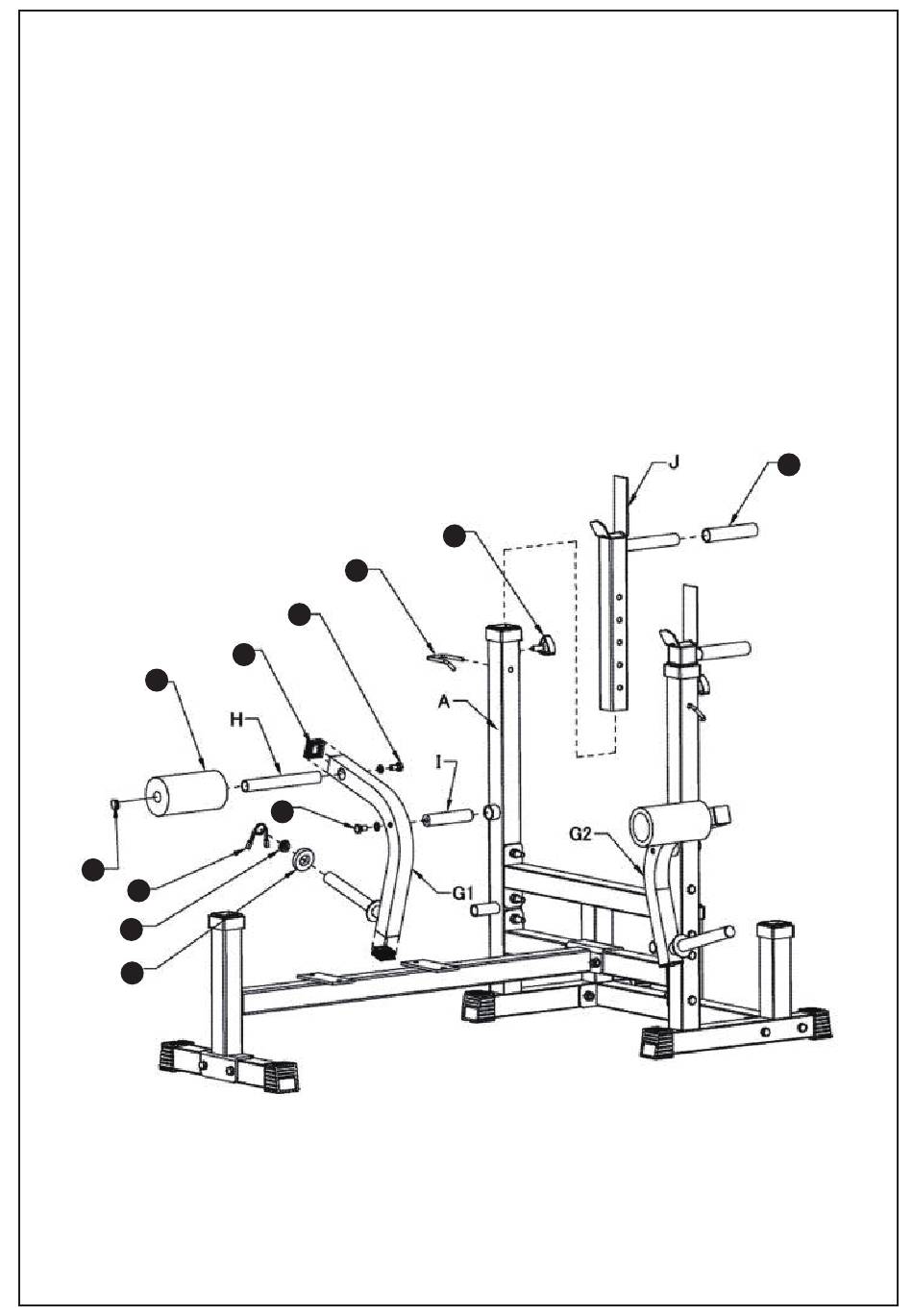 J
A
H
I
G2
G1