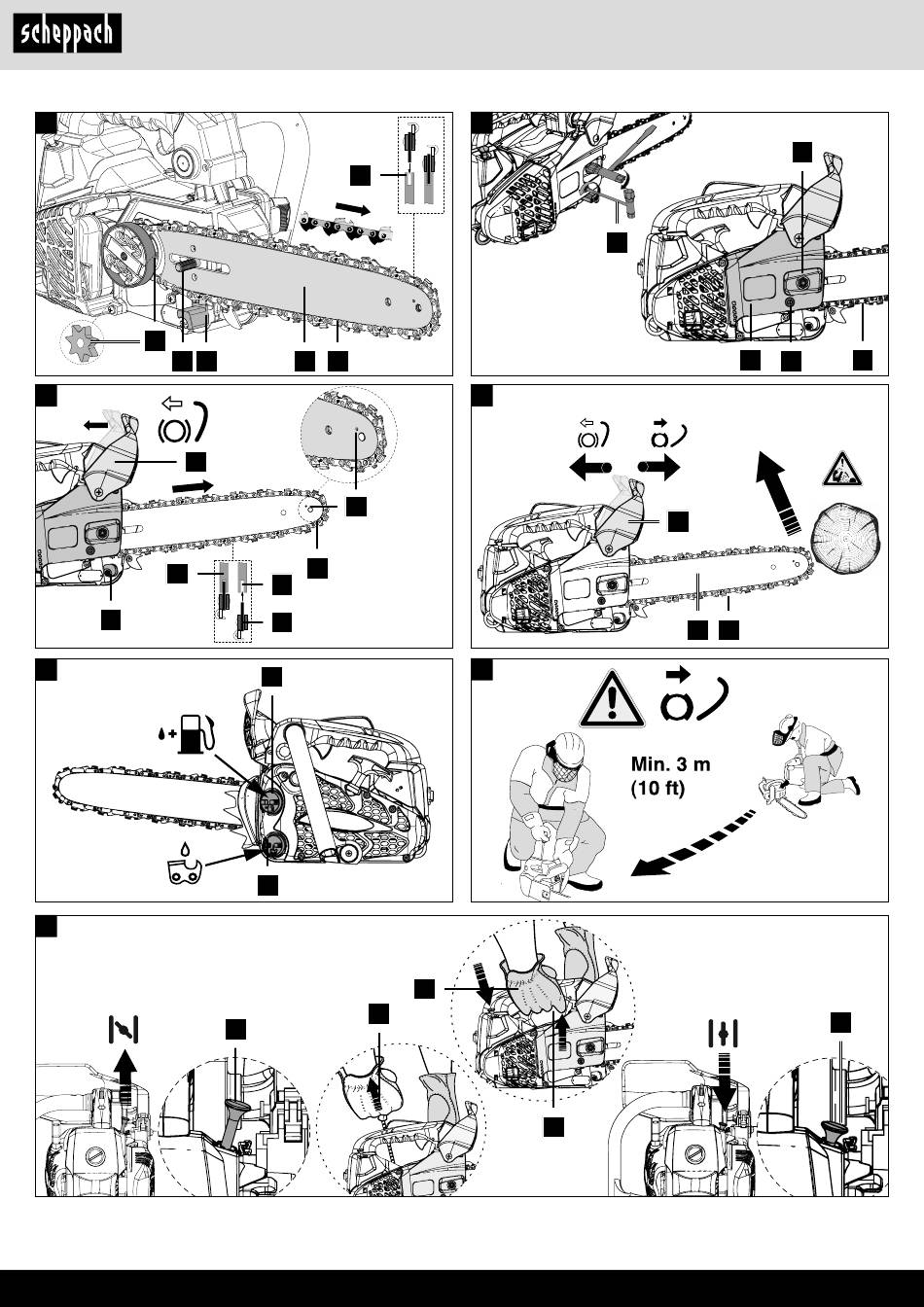 scheppach

Min. 3 m
(10 ft)