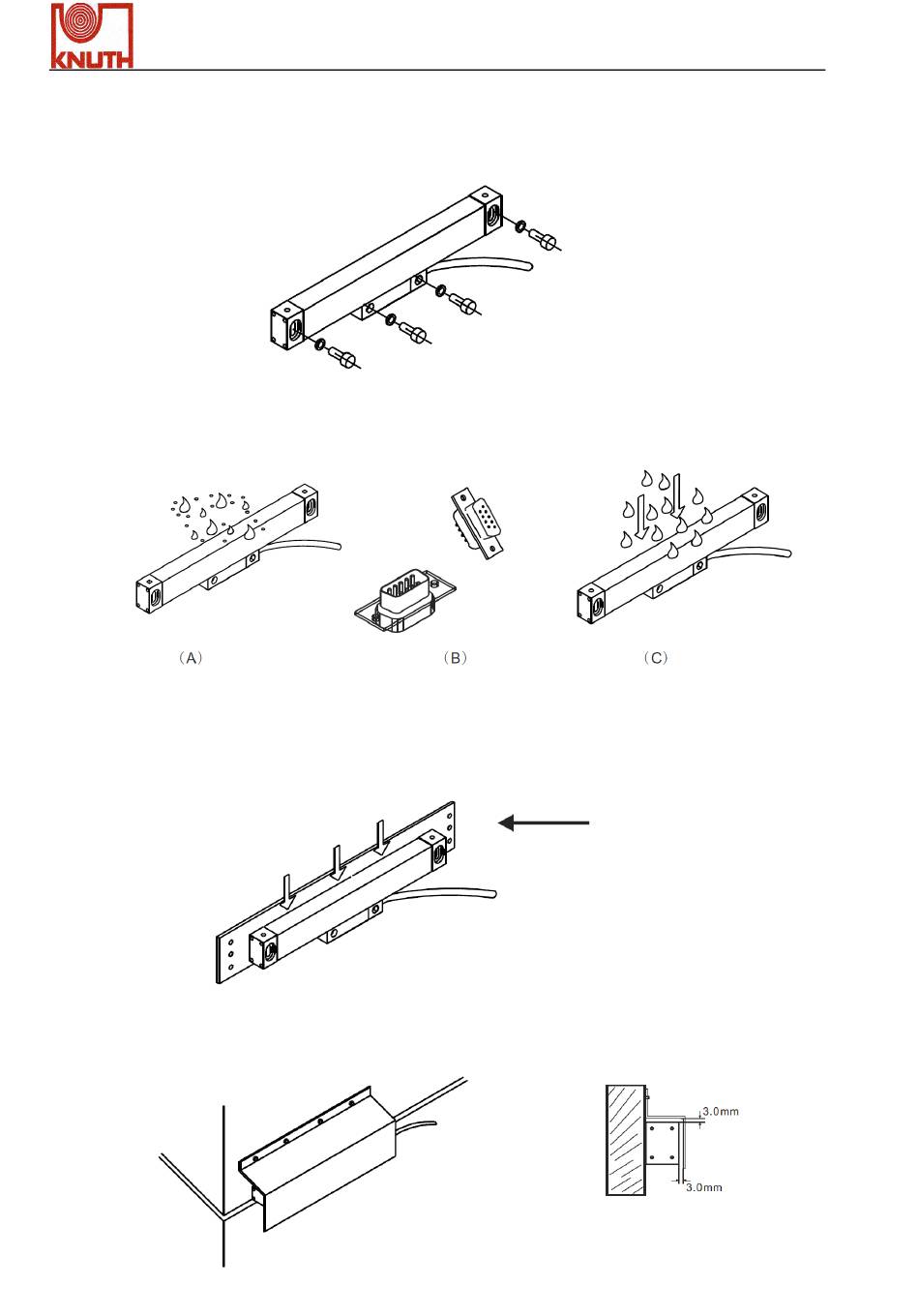 KNUTH

(A)

(B)

(C)

3.0mm

3.0mm