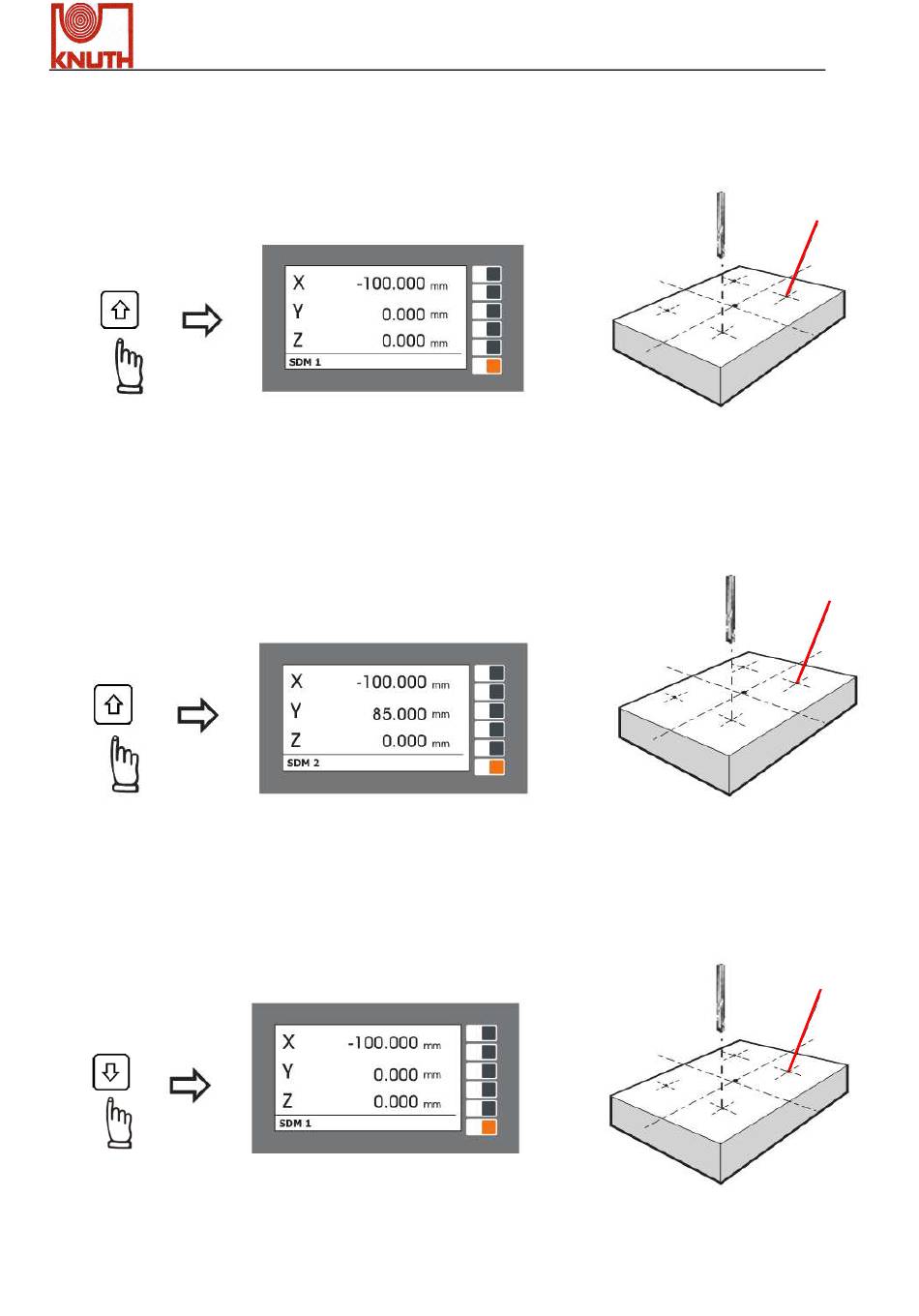 KNUTH

X -100.000 mm
Y 0.000 mm
Z 0.000 mm
SDM 1

X -100.000 mm
Y 85.000 mm
Z 0.000 mm
SDM 2

X -100.000 mm
Y 0.000 mm
Z 0.000 mm
SDM 1